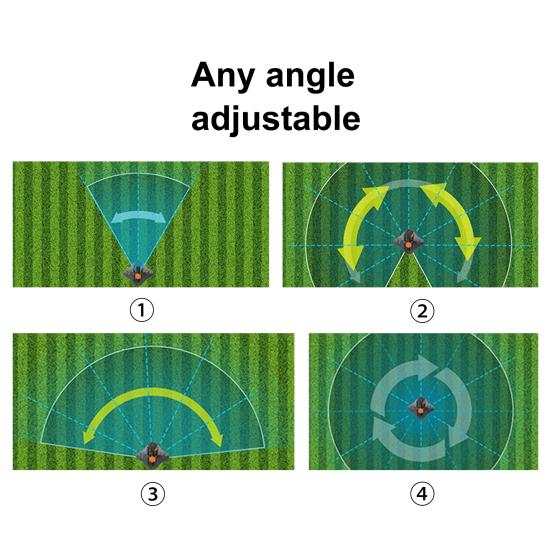 Any angle adjustable

①

②

③

④