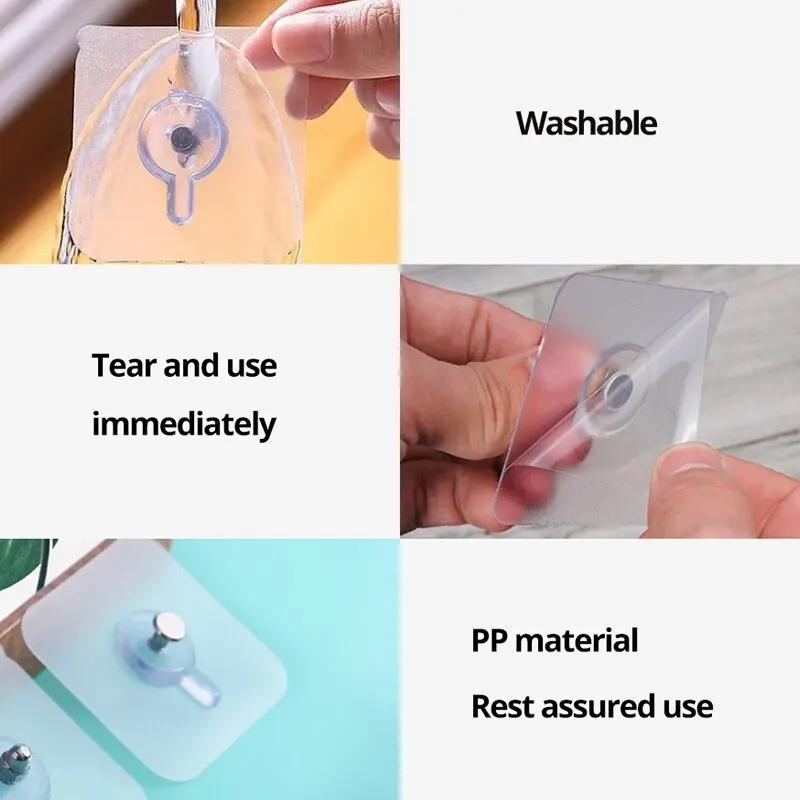 Washable

Tear and use immediately

PP material

Rest assured use