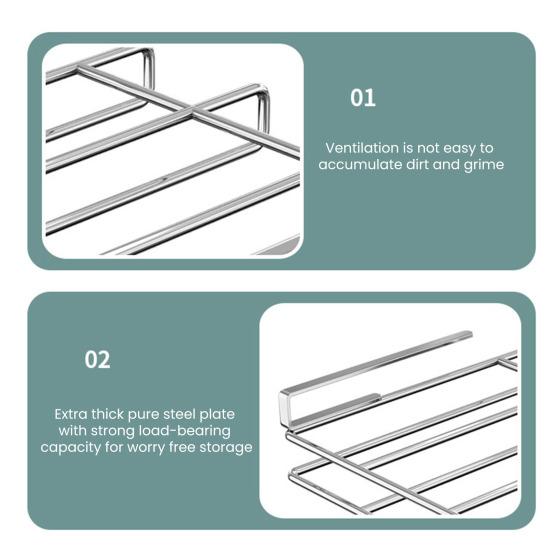 01

Ventilation is not easy to accumulate dirt and grime

02

Extra thick pure steel plate with strong load-bearing capacity for worry free storage