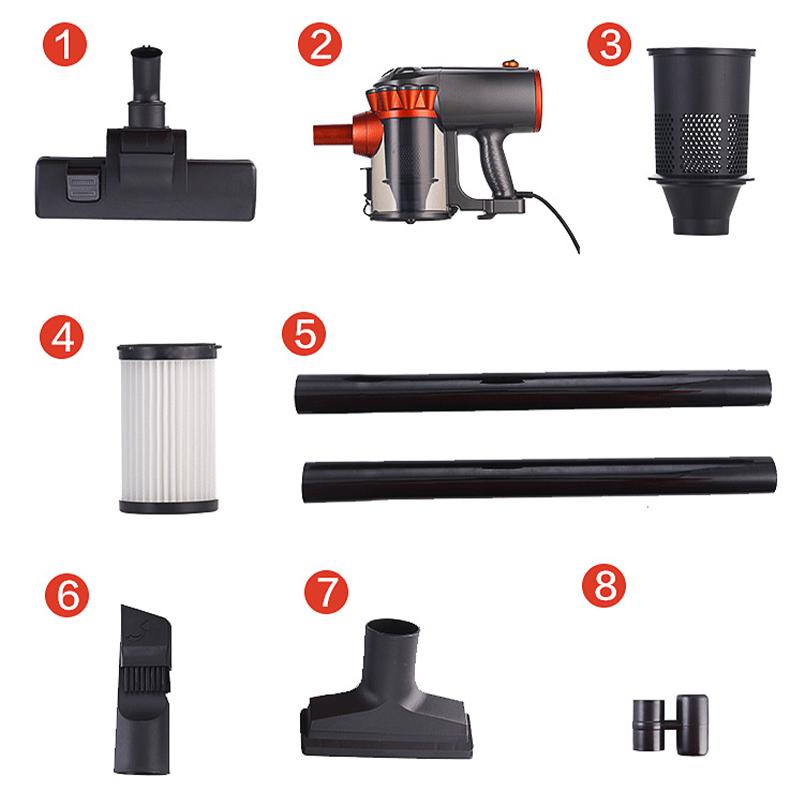 1
2
3
4
5
6
7
8