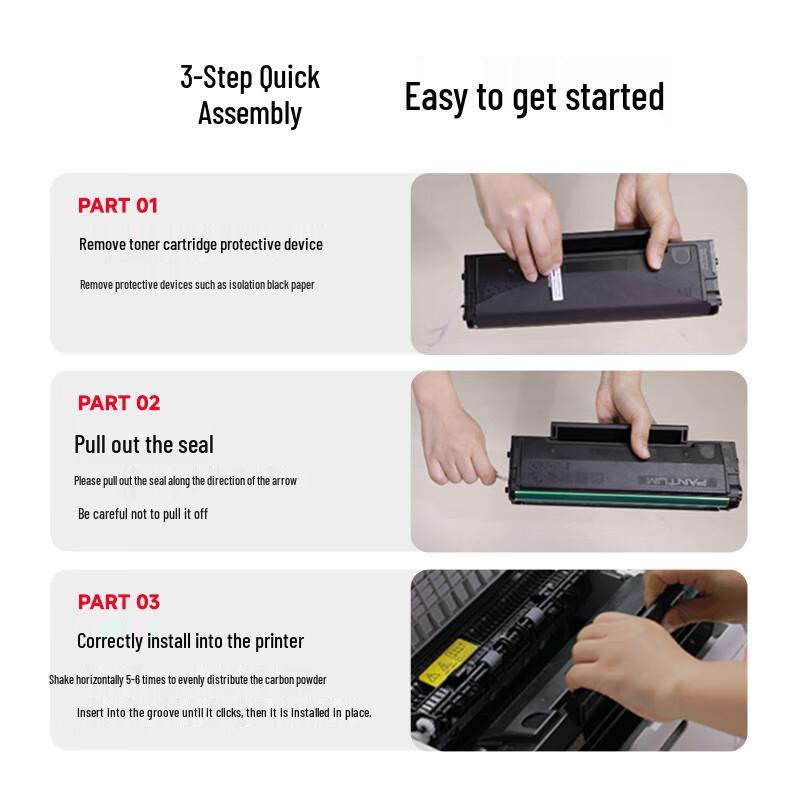 3-Step Quick Assembly

Easy to get started

PART 01

Remove toner cartridge protective device

Remove protective devices such as isolation black paper

PART 02

Pull out the seal

Please pull out the seal along the direction of the arrow

Be careful not to pull it off

PANTUM

PART 03

Correctly install into the printer

Shake horizontally 5-6 times to evenly distribute the carbon powder

Insert into the groove until it clicks, then it is installed in place.