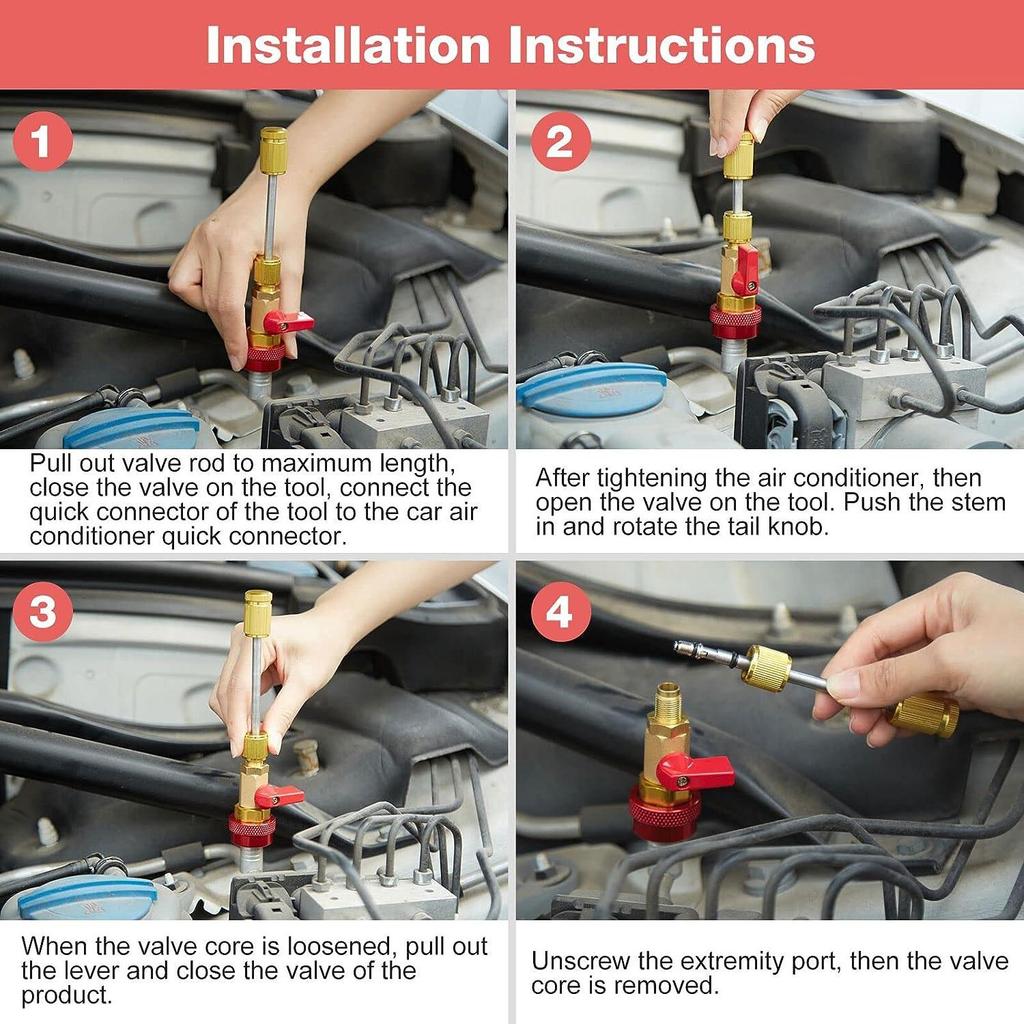 Installation Instructions

1

Pull out valve rod to maximum length, close the valve on the tool, connect the quick connector of the tool to the car air conditioner quick connector.

2

After tightening the air conditioner, then open the valve on the tool. Push the stem in and rotate the tail knob.

3

When the valve core is loosened, pull out the lever and close the valve of the product.

4

Unscrew the extremity port, then the valve core is removed.