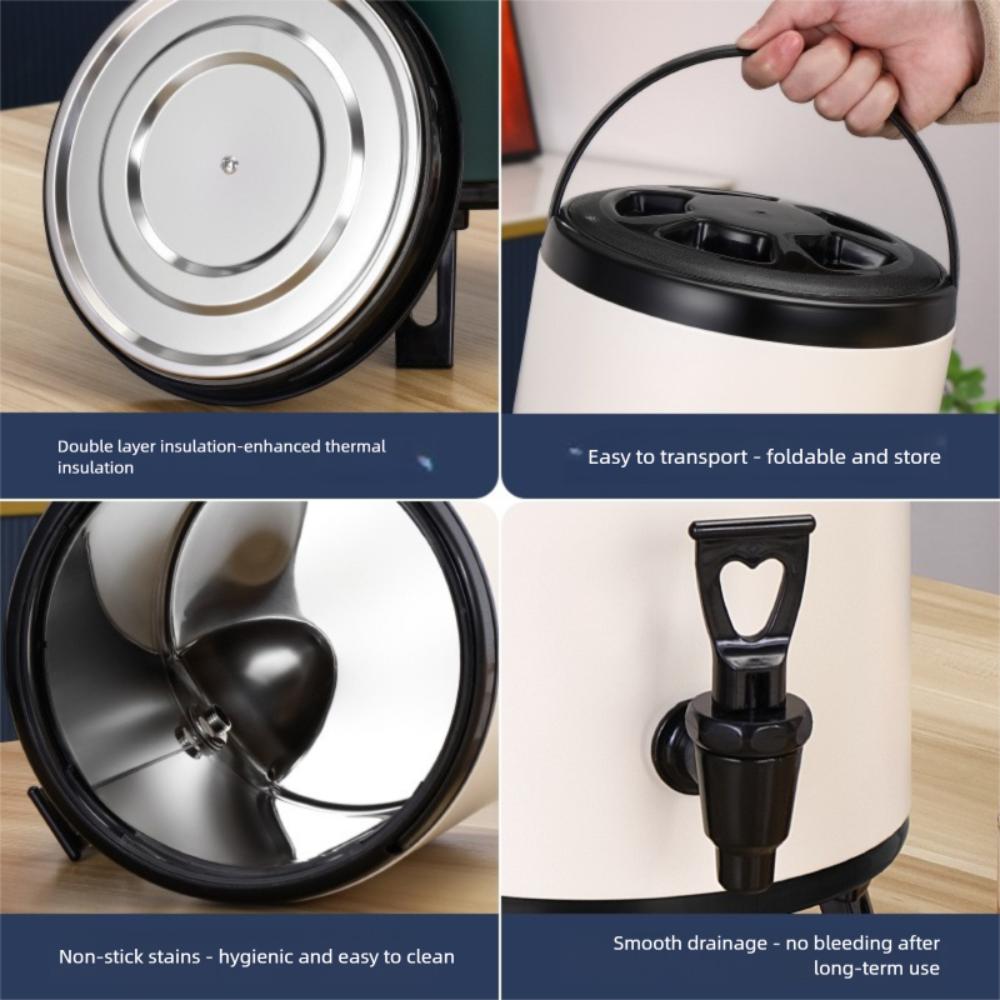 Double layer insulation-enhanced thermal insulation

Easy to transport - foldable and store

Non-stick stains - hygienic and easy to clean

Smooth drainage - no bleeding after long-term use