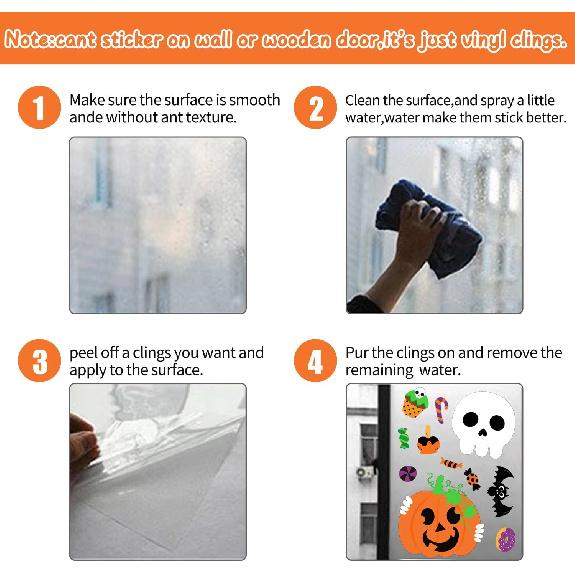 Note:cant sticker on wall or wooden door,it's just vinyl clings.

1 Make sure the surface is smooth ande without ant texture.

2 Clean the surface,and spray a little water,water make them stick better.

3 peel off a clings you want and apply to the surface.

4 Pur the clings on and remove the remaining water.