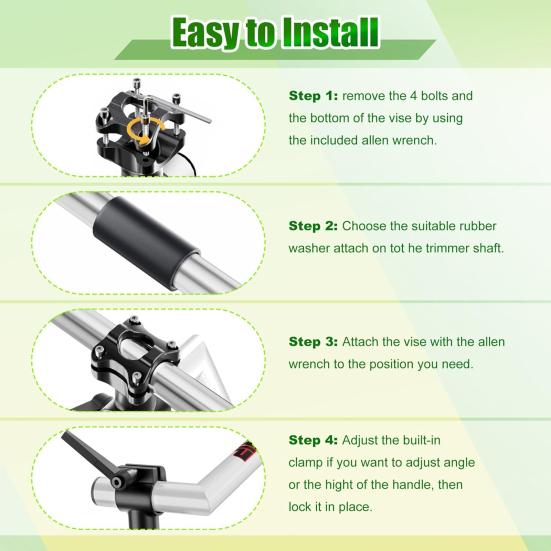 Easy to Install

Step 1: remove the 4 bolts and the bottom of the vise by using the included allen wrench.

Step 2: Choose the suitable rubber washer attach on tot he trimmer shaft.

Step 3: Attach the vise with the allen wrench to the position you need.

Step 4: Adjust the built-in clamp if you want to adjust angle or the hight of the handle, then lock it in place.