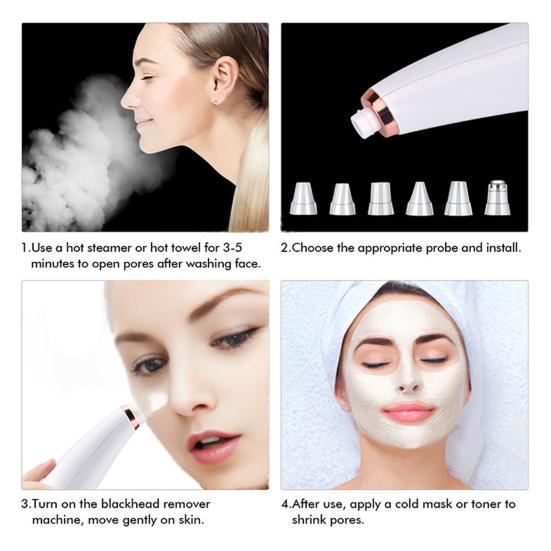 1.Use a hot steamer or hot towel for 3-5 minutes to open pores after washing face.

2.Choose the appropriate probe and install.

3.Turn on the blackhead remover machine, move gently on skin.

4.After use, apply a cold mask or toner to shrink pores.