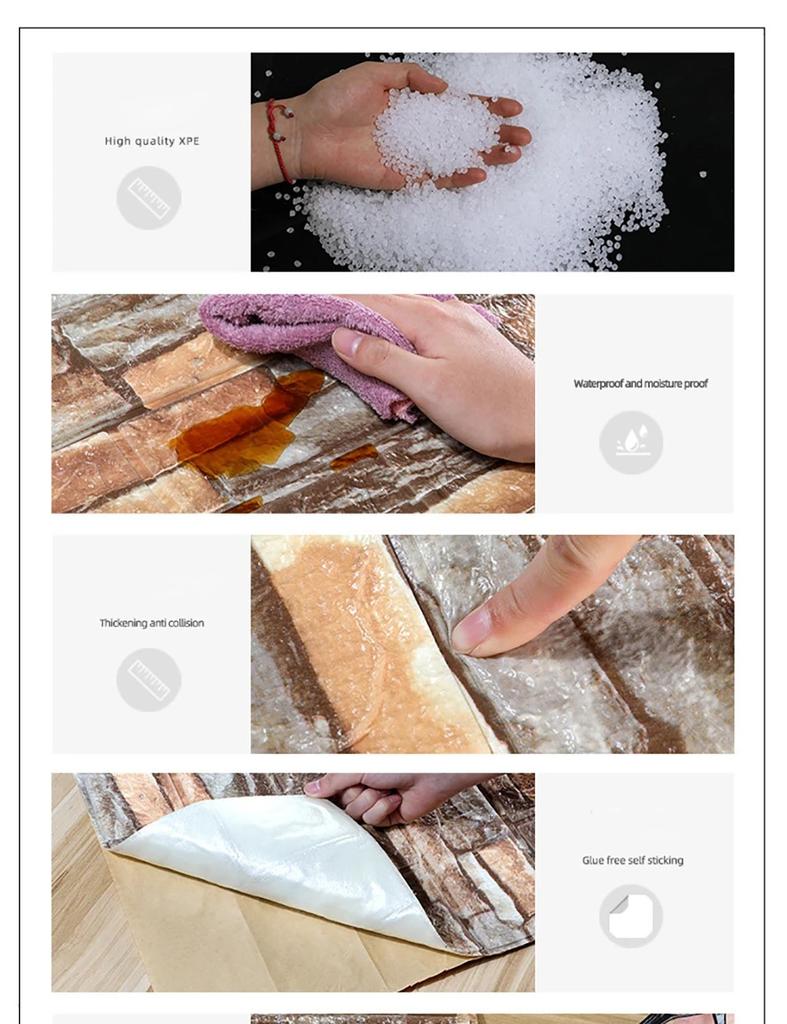 High quality XPE

Waterproof and moisture proof

Thickening anti collision

Glue free self sticking