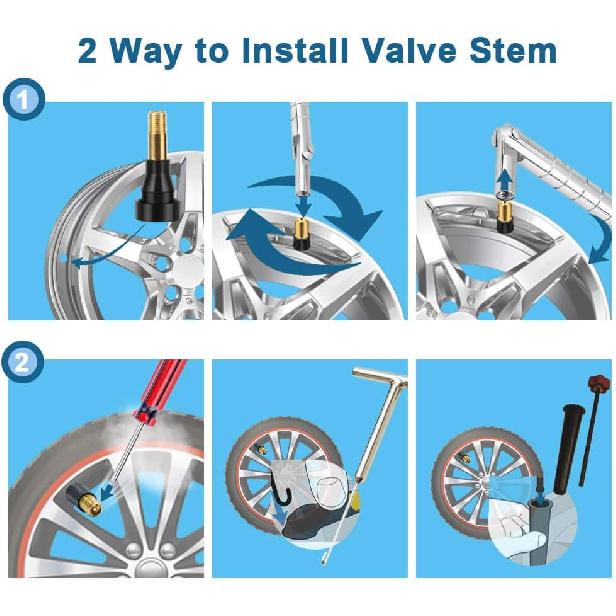 2 Way to Install Valve Stem

1

2