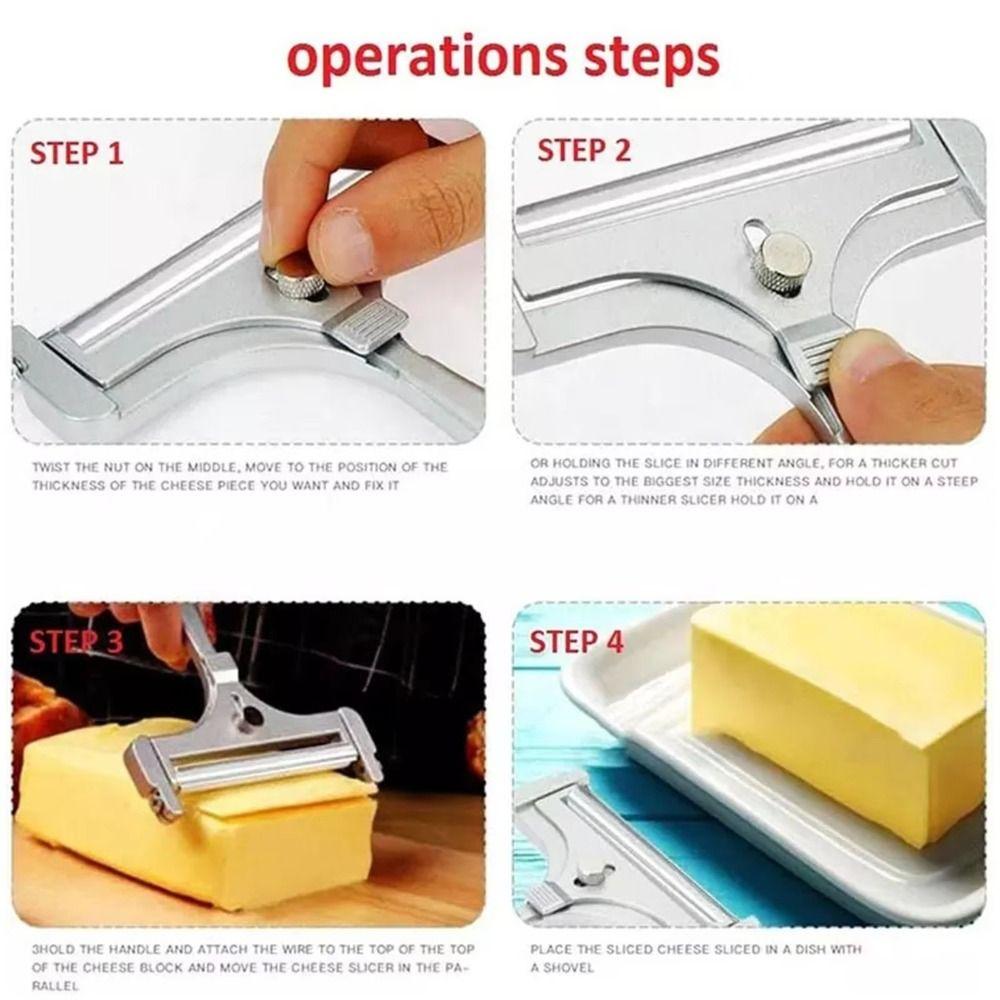 operations steps

STEP 1

TWIST THE NUT ON THE MIDDLE, MOVE TO THE POSITION OF THE THICKNESS OF THE CHEESE PIECE YOU WANT AND FIX IT

STEP 2

OR HOLDING THE SLICE IN DIFFERENT ANGLE, FOR A THICKER CUT ADJUSTS TO THE BIGGEST SIZE THICKNESS AND HOLD IT ON A STEEP ANGLE FOR A THINNER SLICER HOLD IT ON A

STEP 3

3HOLD THE HANDLE AND ATTACH THE WIRE TO THE TOP OF THE TOP OF THE CHEESE BLOCK AND MOVE THE CHEESE SLICER IN THE PARALLEL

STEP 4

PLACE THE SLICED CHEESE SLICED IN A DISH WITH A SHOVEL