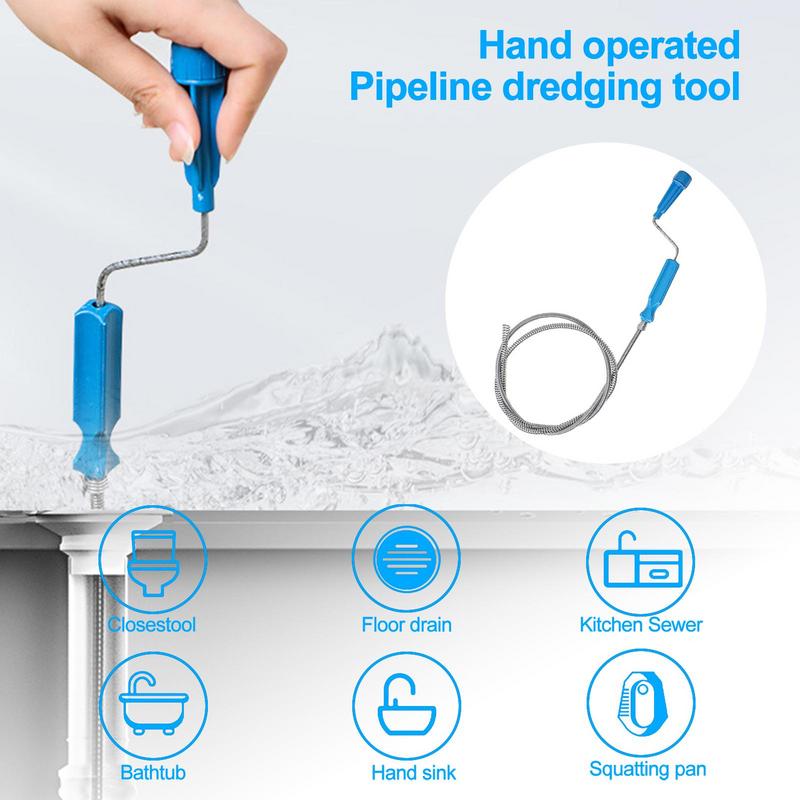 Hand operated
Pipeline dredging tool

Closestool

Floor drain

Kitchen Sewer

Bathtub

Hand sink

Squatting pan