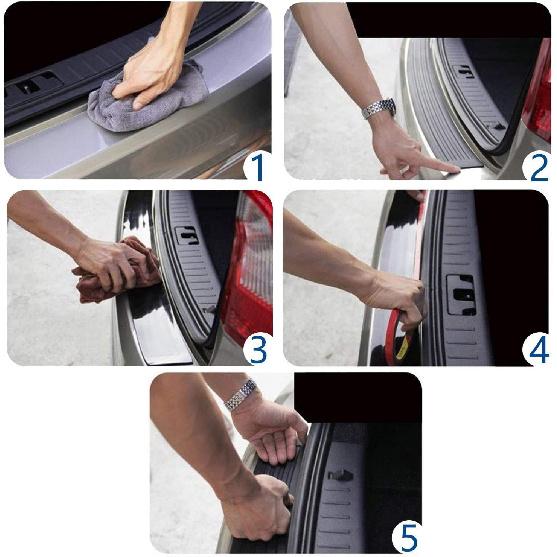 1

2

3

4

5