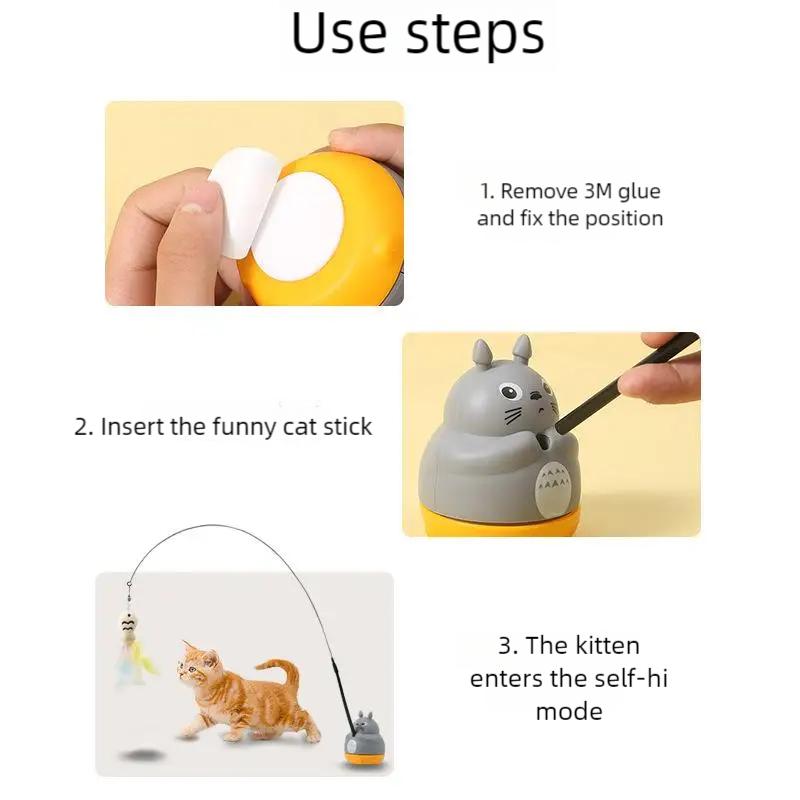 Use steps

1. Remove 3M glue and fix the position

2. Insert the funny cat stick

3. The kitten enters the self-hi mode