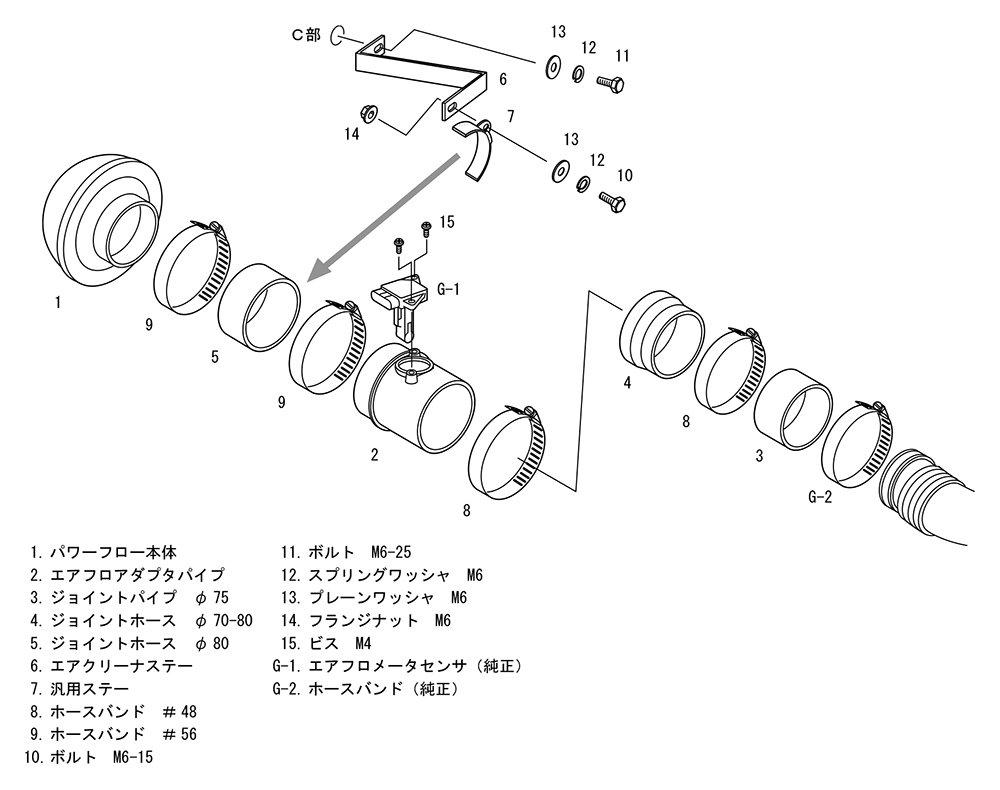 C部
13
12
11
6
14
7
13
12
10
15
G-1
1
9
5
9
2
8
4
8
3
G-2

1. パワーフロー本体
2. エアフロアダプタパイプ
3. ジョイントパイプ φ75
4. ジョイントホース φ70-80
5. ジョイントホース φ80
6. エアクリーナステー
7. 汎用ステー
8. ホースバンド ＃48
9. ホースバンド ＃56
10. ボルト M6-15

11. ボルト M6-25
12. スプリングワッシャ M6
13. プレーンワッシャ M6
14. フランジナット M6
15. ビス M4
G-1. エアフロメータセンサ（純正）
G-2. ホースバンド（純正）