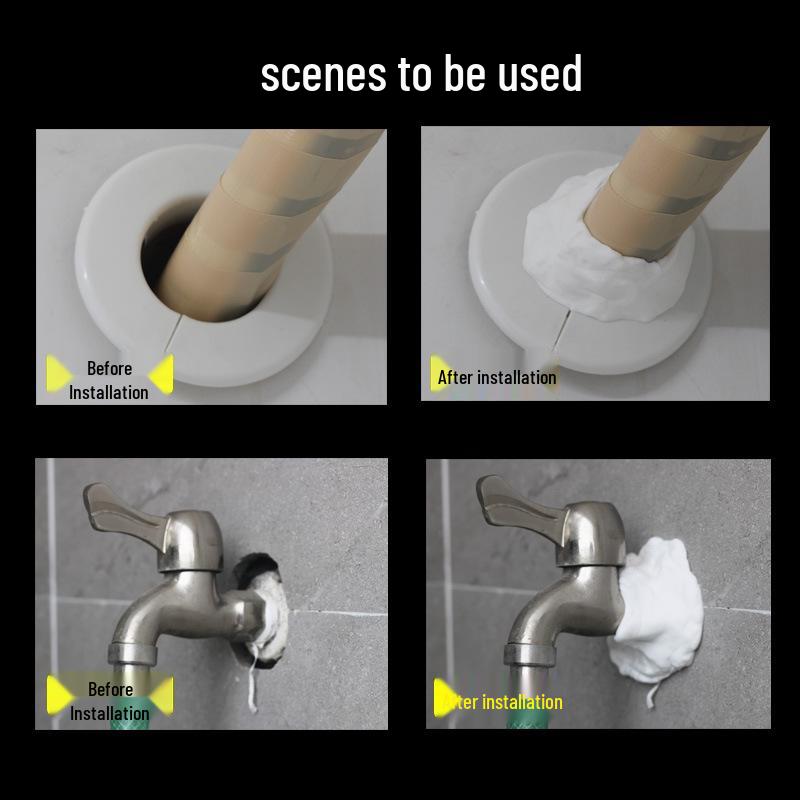 scenes to be used

Before Installation

After installation

Before Installation

After installation