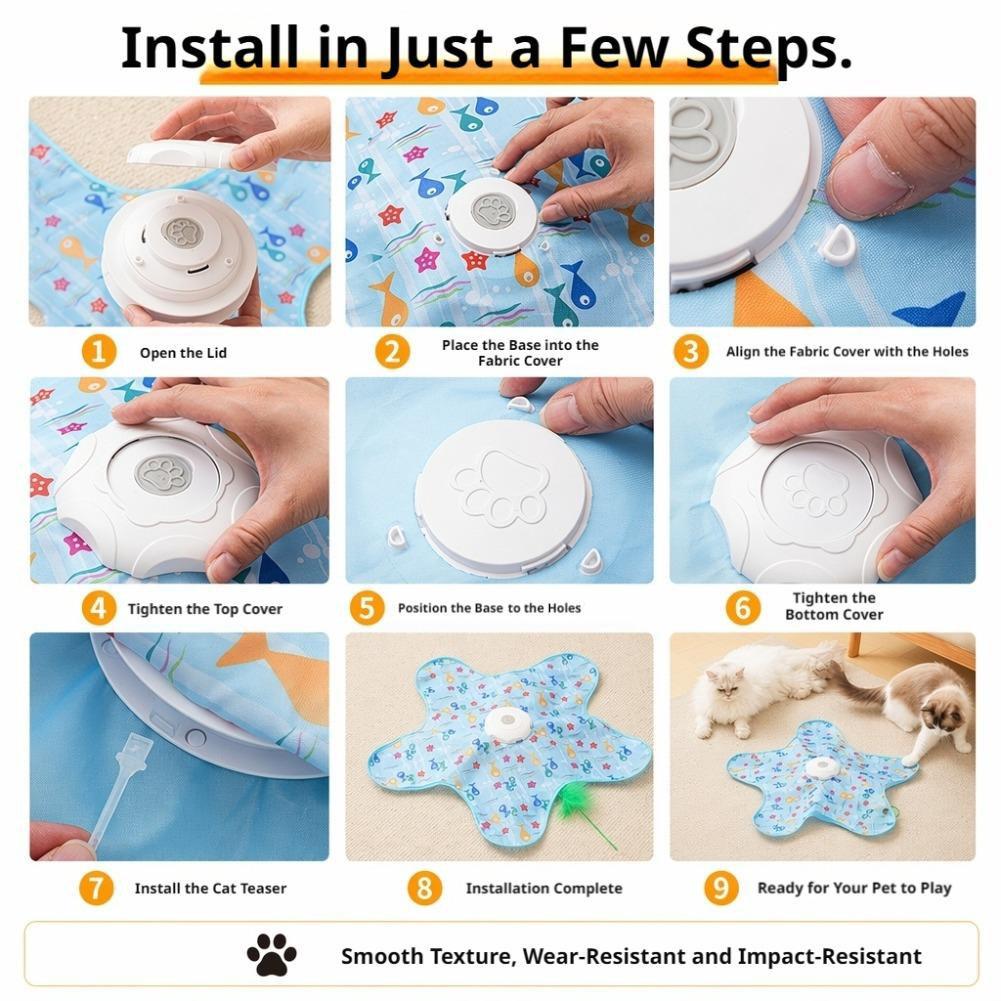 Install in Just a Few Steps.

1 Open the Lid

2 Place the Base into the Fabric Cover

3 Align the Fabric Cover with the Holes

4 Tighten the Top Cover

5 Position the Base to the Holes

6 Tighten the Bottom Cover

7 Install the Cat Teaser

8 Installation Complete

9 Ready for Your Pet to Play

Smooth Texture, Wear-Resistant and Impact-Resistant