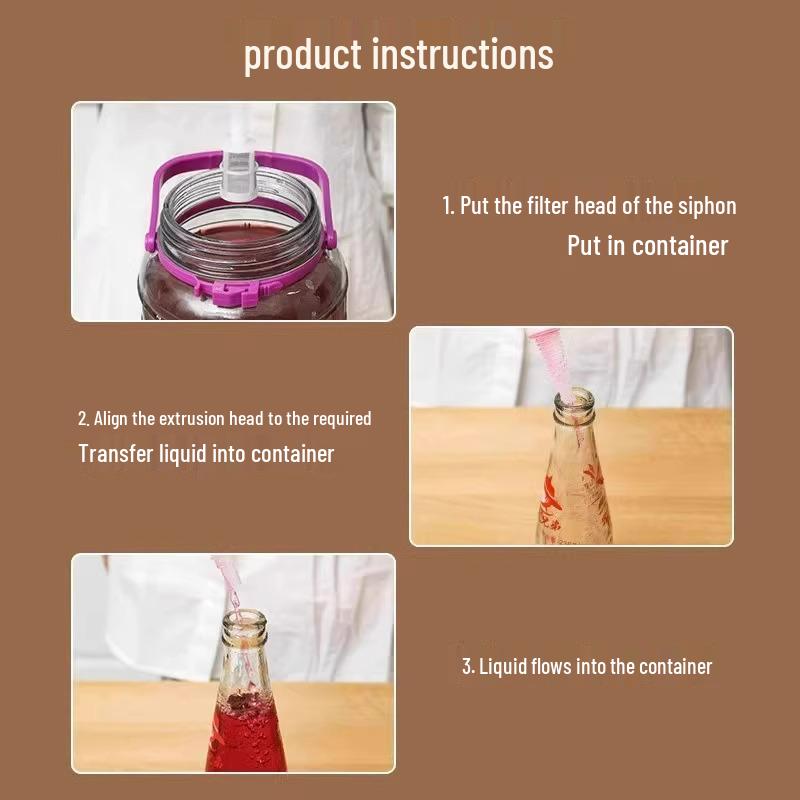 product instructions

1. Put the filter head of the siphon
Put in container

2. Align the extrusion head to the required
Transfer liquid into container

3. Liquid flows into the container