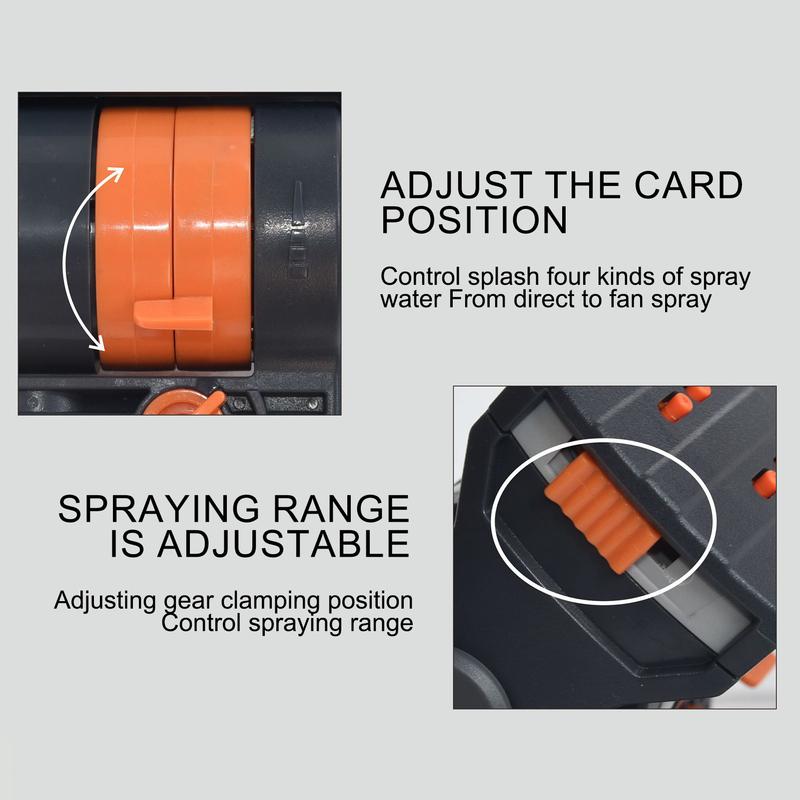 ADJUST THE CARD POSITION

Control splash four kinds of spray water From direct to fan spray

SPRAYING RANGE IS ADJUSTABLE

Adjusting gear clamping position Control spraying range