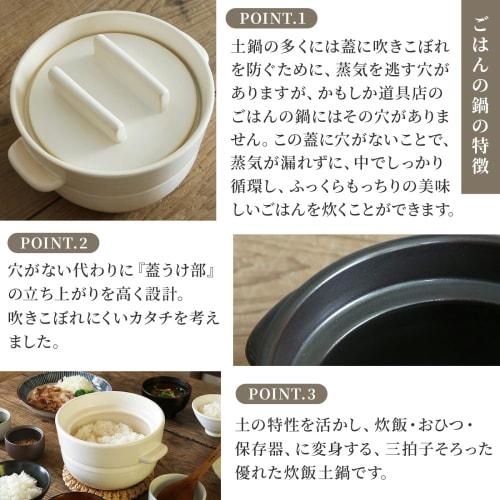 ごはんの鍋の特徴

POINT.1

土鍋の多くには蓋に吹きこぼれを防ぐために、蒸気を逃す穴がありますが、かもしか道具店のごはんの鍋にはその穴がありません。この蓋に穴がないことで、蒸気が漏れずに、中でしっかり循環し、ふっくらもっちりの美味しいごはんを炊くことができます。

POINT.2

穴がない代わりに『蓋うけ部』の立ち上がりを高く設計。
吹きこぼれにくいカタチを考えました。

POINT.3

土の特性を活かし、炊飯・おひつ・保存器、に変身する、三拍子そろった優れた炊飯土鍋です。