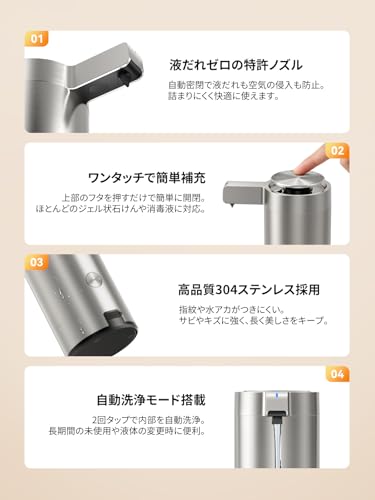 01

液だれゼロの特許ノズル

自動密閉で液だれも空気の侵入も防止。
詰まりにくく快適に使えます。

02

ワンタッチで簡単補充

上部のフタを押すだけで簡単に開閉。
ほとんどのジェル状石けんや消毒液に対応。

03

高品質304ステンレス採用

指紋や水アカがつきにくい。
サビやキズに強く、長く美しさをキープ。

04

自動洗浄モード搭載

2回タップで内部を自動洗浄。
長期間の未使用や液体の変更時に便利。