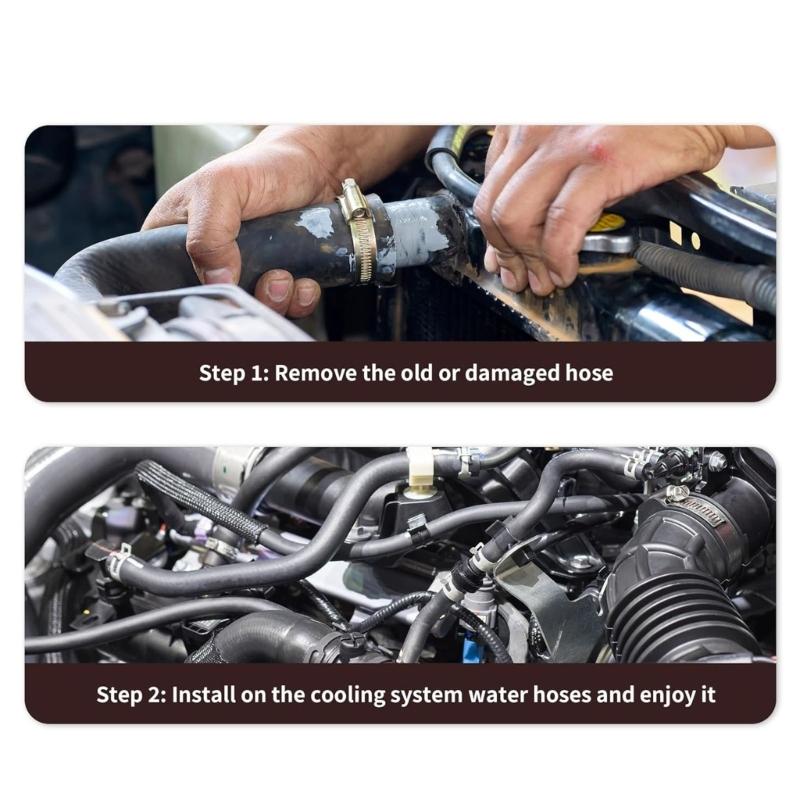 Step 1: Remove the old or damaged hose

Step 2: Install on the cooling system water hoses and enjoy it