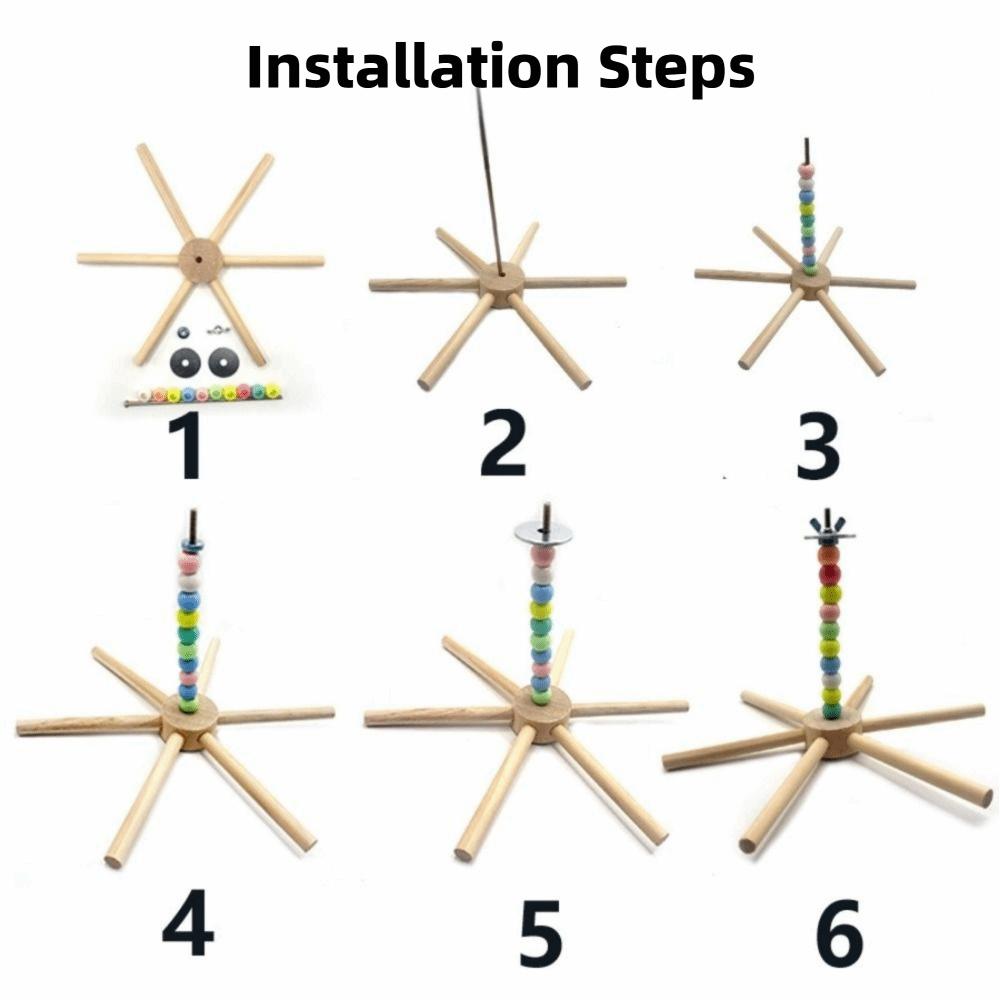 Installation Steps

1

2

3

4

5

6