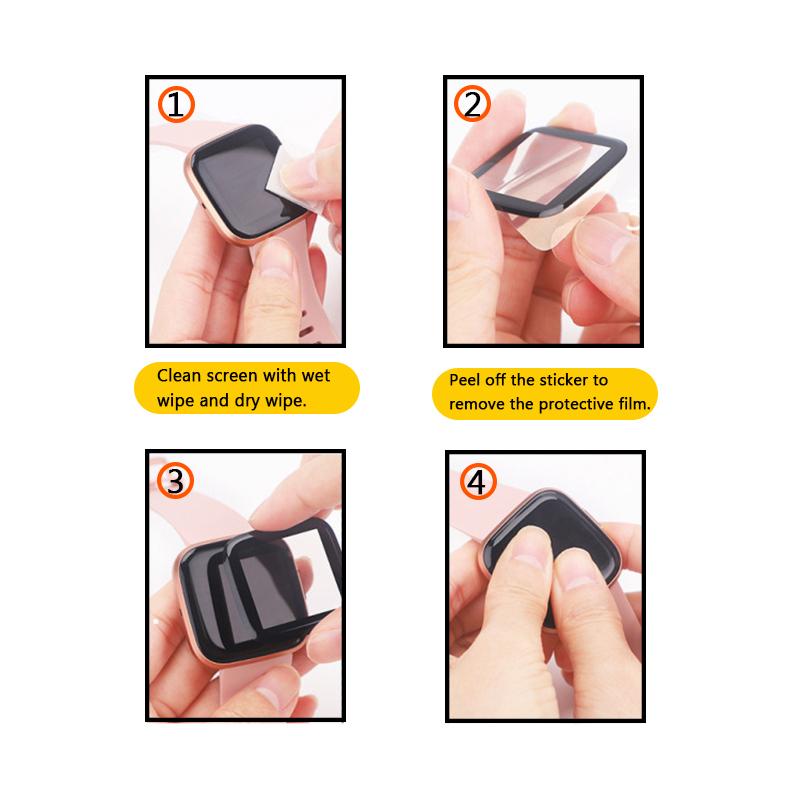 1

Clean screen with wet wipe and dry wipe.

2

Peel off the sticker to remove the protective film.

3

4