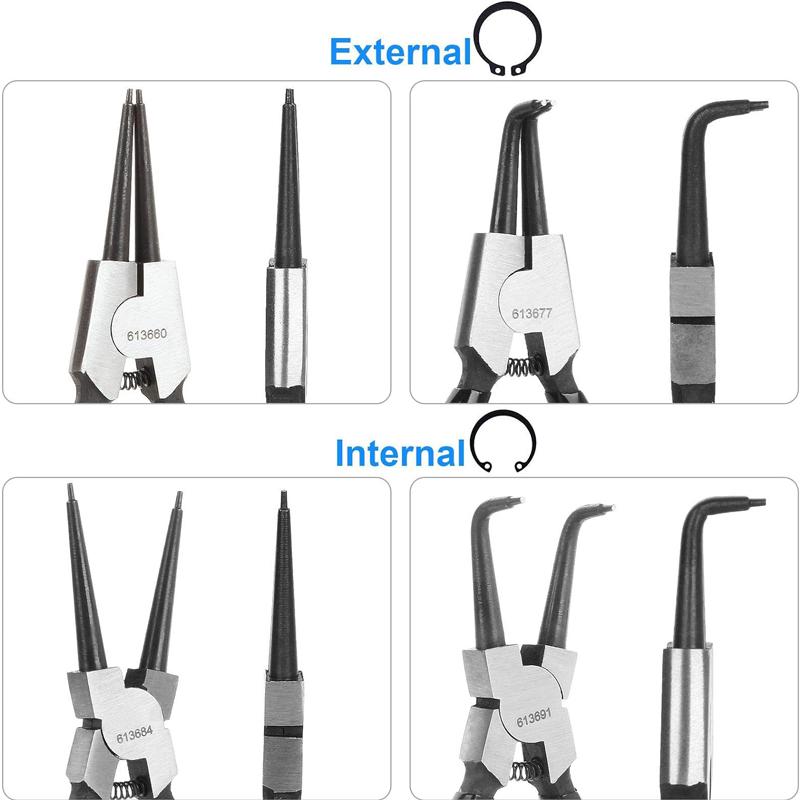 External

613660

613677

Internal

613684

613691