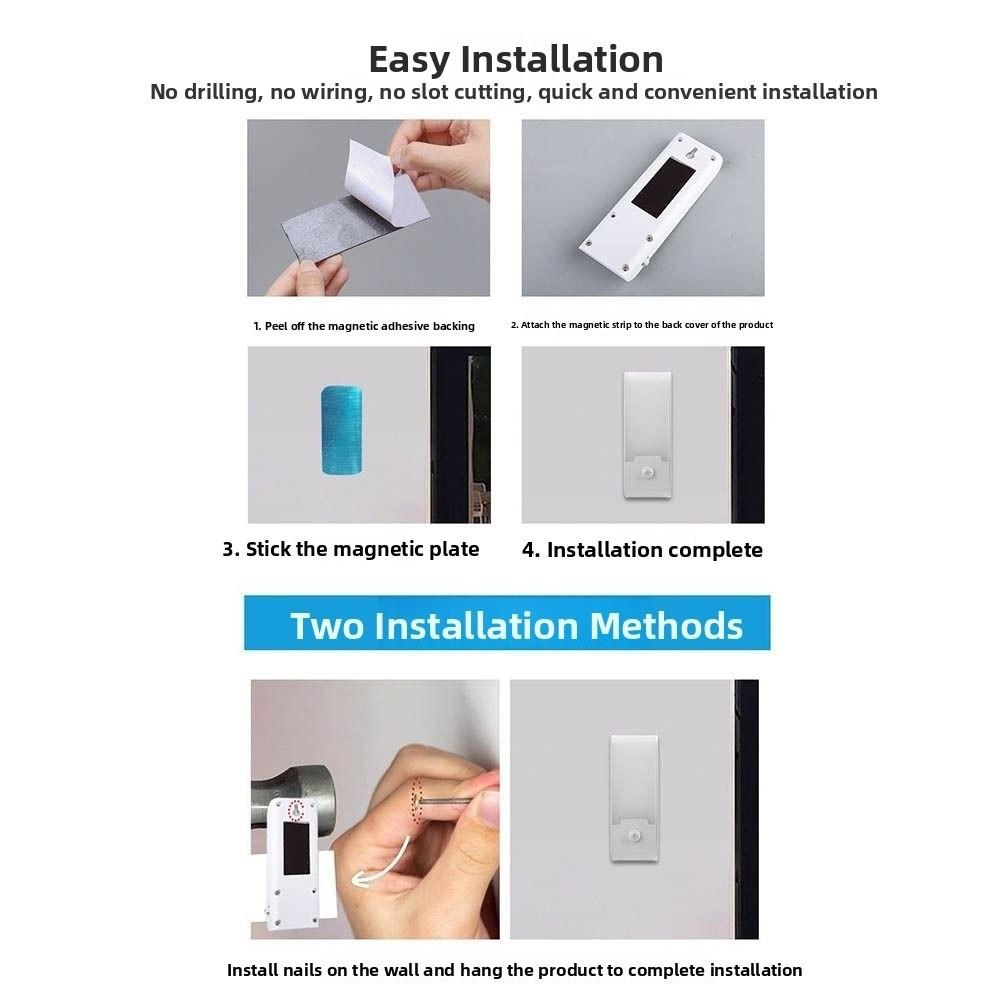 Easy Installation
No drilling, no wiring, no slot cutting, quick and convenient installation

1. Peel off the magnetic adhesive backing

2. Attach the magnetic strip to the back cover of the product

3. Stick the magnetic plate

4. Installation complete

Two Installation Methods

Install nails on the wall and hang the product to complete installation