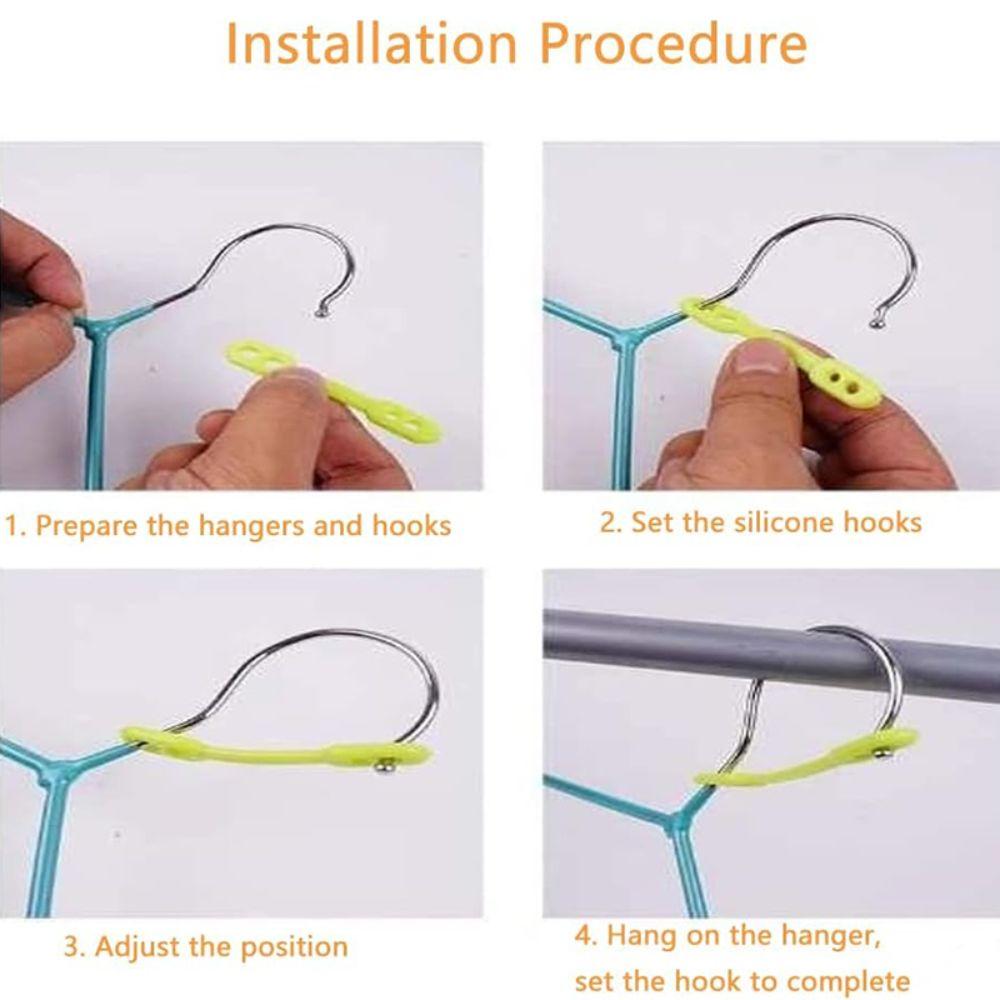 Installation Procedure

1. Prepare the hangers and hooks

2. Set the silicone hooks

3. Adjust the position

4. Hang on the hanger, set the hook to complete