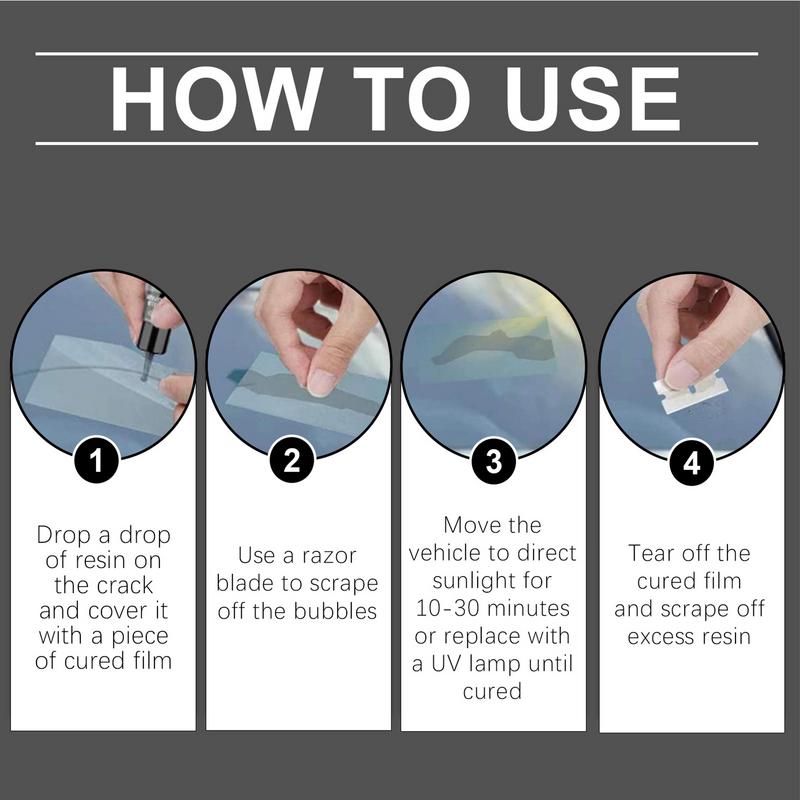 HOW TO USE

1

Drop a drop of resin on the crack and cover it with a piece of cured film

2

Use a razor blade to scrape off the bubbles

3

Move the vehicle to direct sunlight for 10-30 minutes or replace with a UV lamp until cured

4

Tear off the cured film and scrape off excess resin