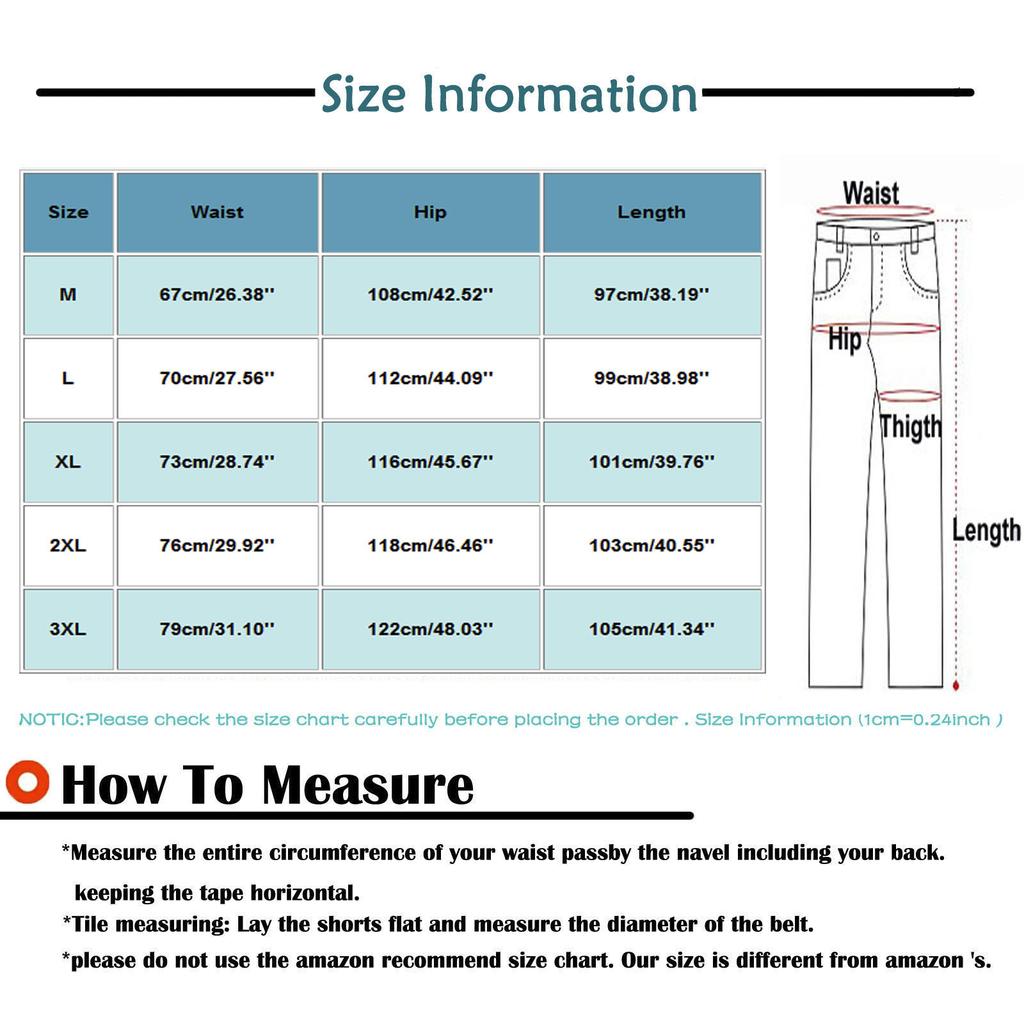 Size Information

| Size | Waist | Hip | Length |
|---|---|---|---|
| M | 67cm/26.38'' | 108cm/42.52'' | 97cm/38.19'' |
| L | 70cm/27.56'' | 112cm/44.09'' | 99cm/38.98'' |
| XL | 73cm/28.74'' | 116cm/45.67'' | 101cm/39.76'' |
| 2XL | 76cm/29.92'' | 118cm/46.46'' | 103cm/40.55'' |
| 3XL | 79cm/31.10'' | 122cm/48.03'' | 105cm/41.34'' |

Waist
Hip
Thigth
Length

NOTIC:Please check the size chart carefully before placing the order . Size Information (1cm=0.24inch )

How To Measure

*Measure the entire circumference of your waist passby the navel including your back. keeping the tape horizontal.
*Tile measuring: Lay the shorts flat and measure the diameter of the belt.
*please do not use the amazon recommend size chart. Our size is different from amazon 's.