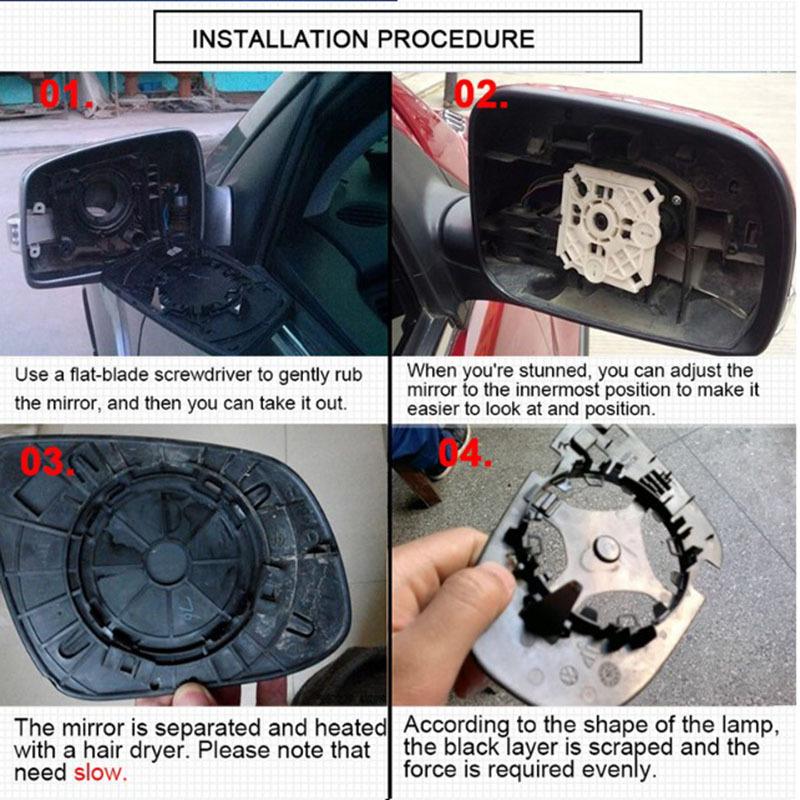 INSTALLATION PROCEDURE

01.

Use a flat-blade screwdriver to gently rub the mirror, and then you can take it out.

02.

When you're stunned, you can adjust the mirror to the innermost position to make it easier to look at and position.

03.

The mirror is separated and heated with a hair dryer. Please note that need slow.

04.

According to the shape of the lamp, the black layer is scraped and the force is required evenly.