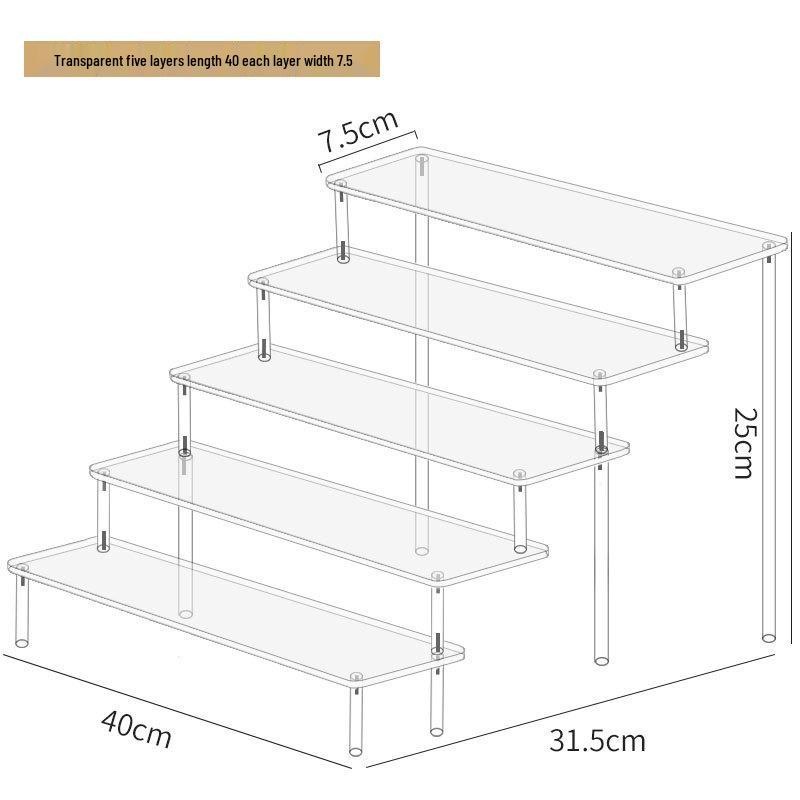 Transparent five layers length 40 each layer width 7.5

7.5cm

25cm

40cm

31.5cm