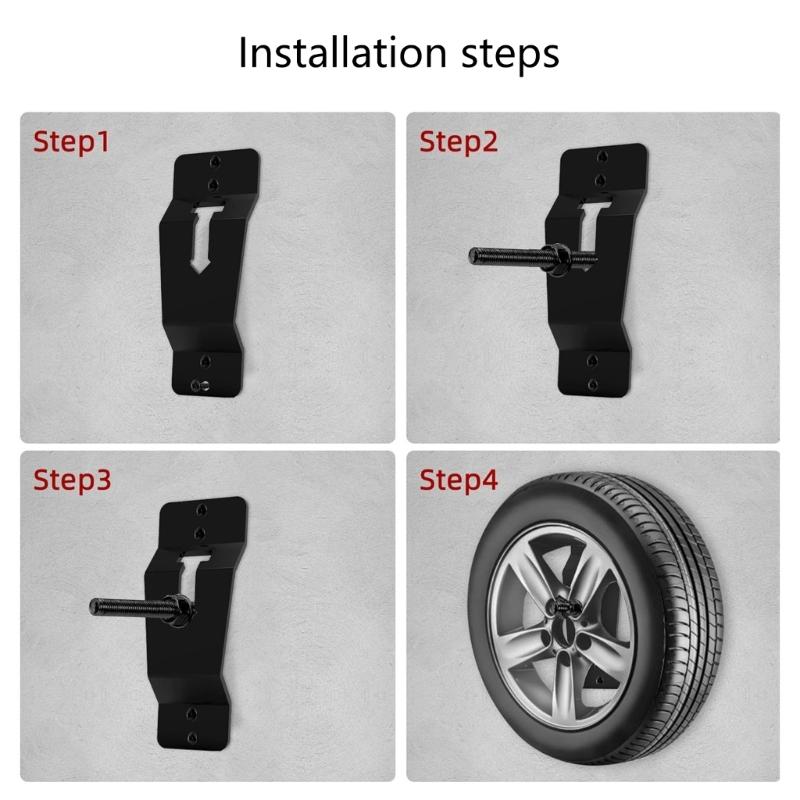 Installation steps

Step1

Step2

Step3

Step4