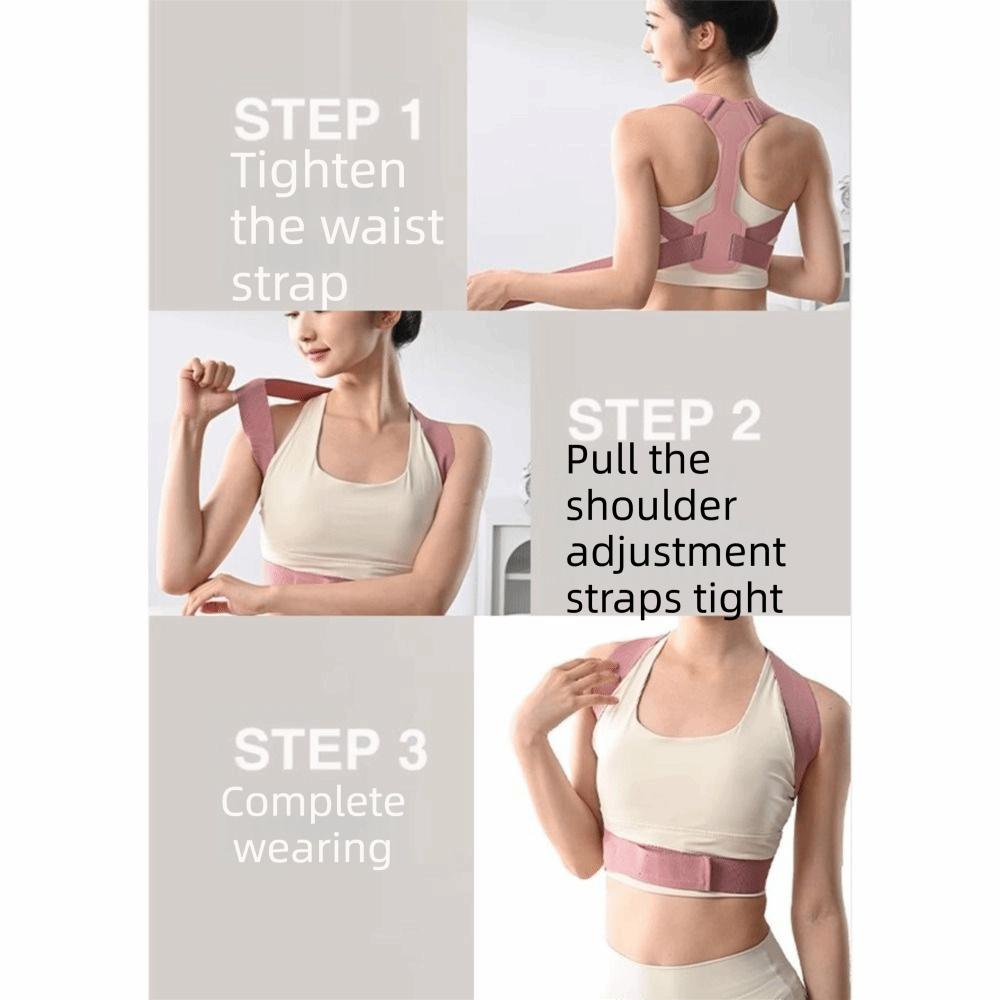 STEP 1
Tighten the waist strap

STEP 2
Pull the shoulder adjustment straps tight

STEP 3
Complete wearing