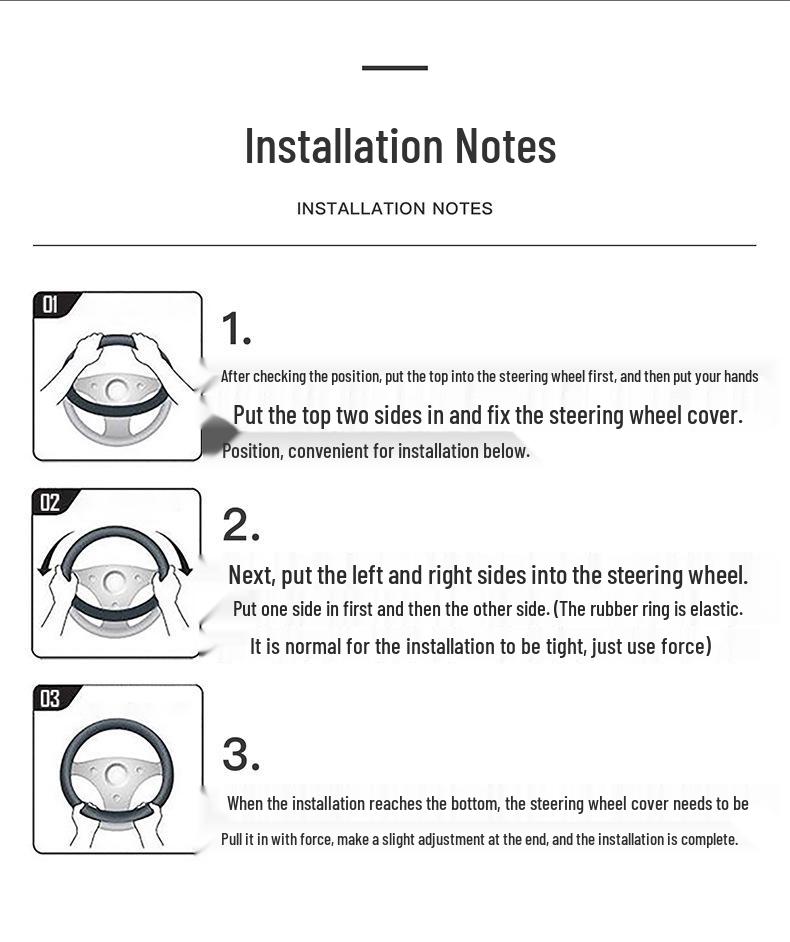 Installation Notes

INSTALLATION NOTES

01

1.

After checking the position, put the top into the steering wheel first, and then put your hands

Put the top two sides in and fix the steering wheel cover.

Position, convenient for installation below.

02

2.

Next, put the left and right sides into the steering wheel.

Put one side in first and then the other side. (The rubber ring is elastic.

It is normal for the installation to be tight, just use force)

03

3.

When the installation reaches the bottom, the steering wheel cover needs to be

Pull it in with force, make a slight adjustment at the end, and the installation is complete.