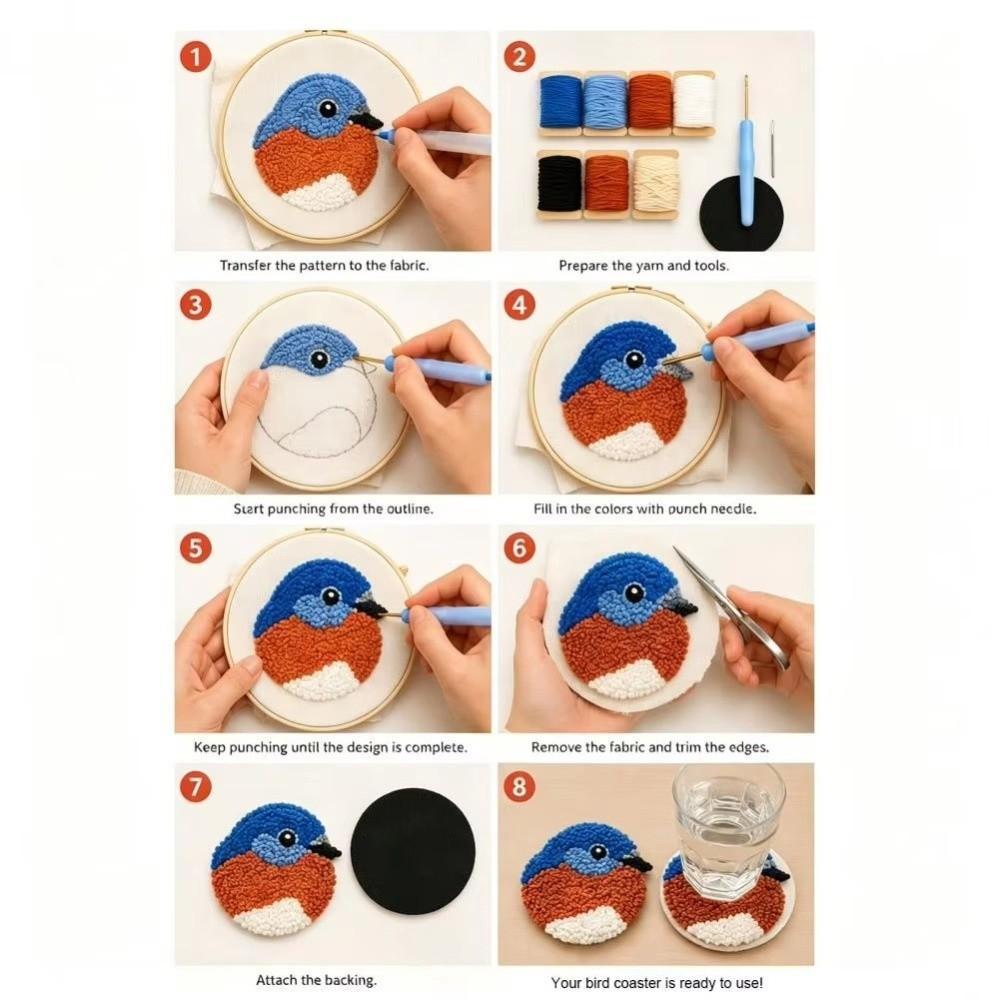 1

Transfer the pattern to the fabric.

2

Prepare the yarn and tools.

3

Start punching from the outline.

4

Fill in the colors with punch needle.

5

Keep punching until the design is complete.

6

Remove the fabric and trim the edges.

7

Attach the backing.

8

Your bird coaster is ready to use!