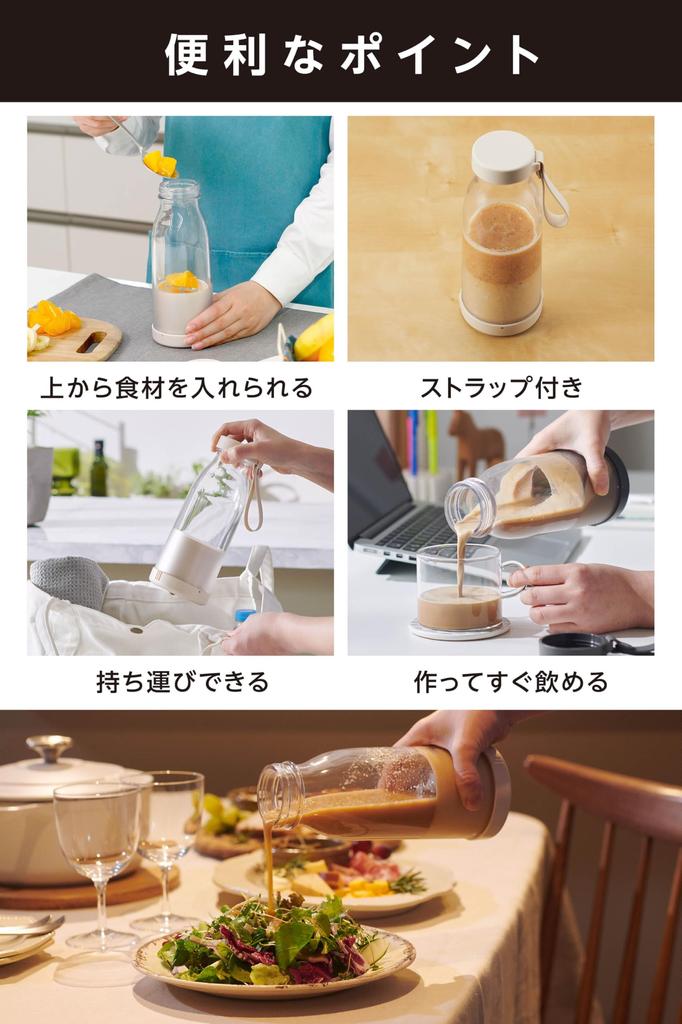 便利なポイント

上から食材を入れられる

ストラップ付き

持ち運びできる

作ってすぐ飲める