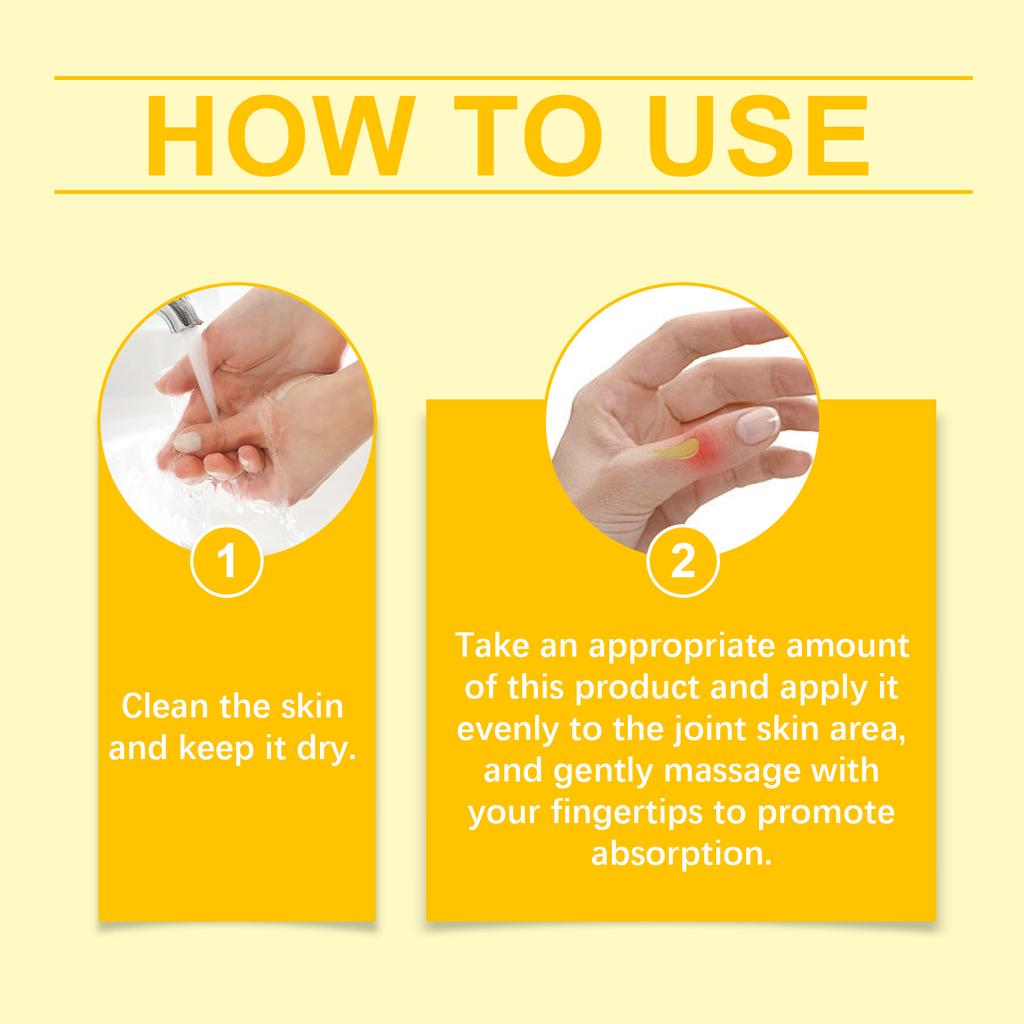 HOW TO USE

1

Clean the skin and keep it dry.

2

Take an appropriate amount of this product and apply it evenly to the joint skin area, and gently massage with your fingertips to promote absorption.