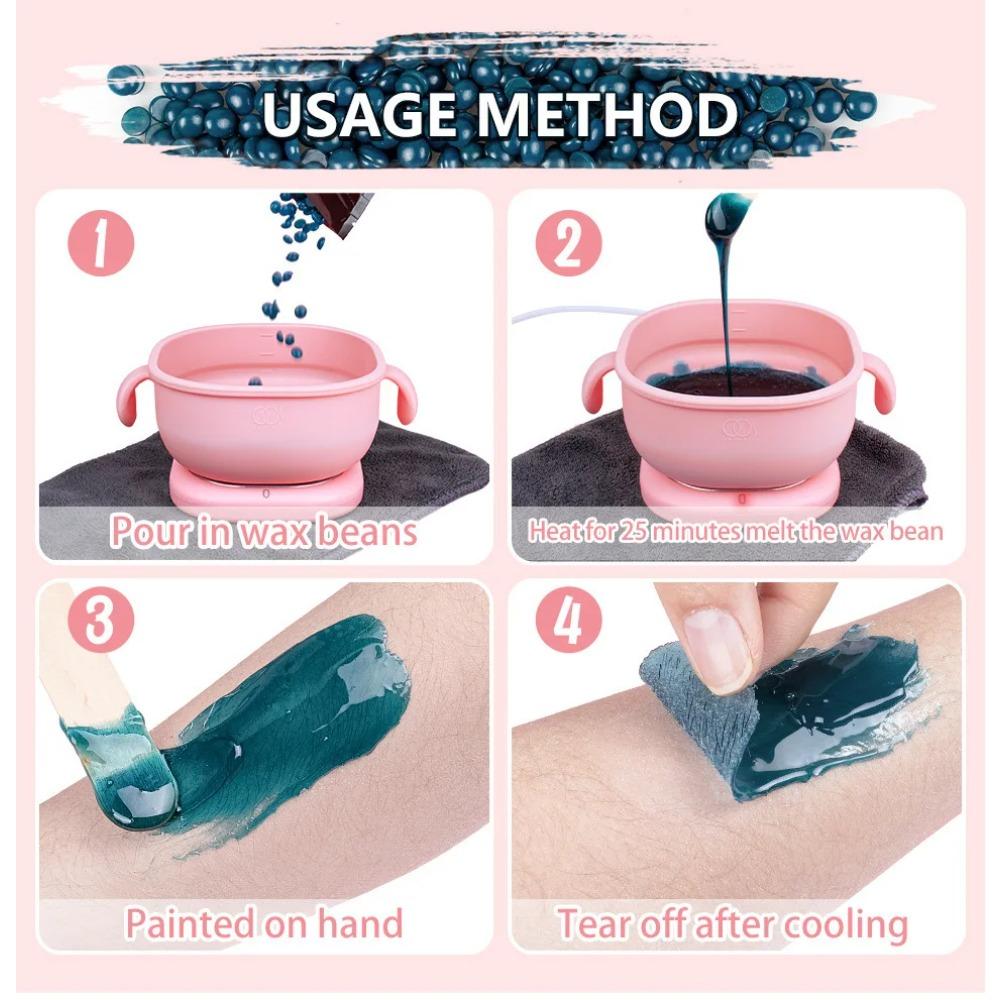 USAGE METHOD

1

Pour in wax beans

2

Heat for 25 minutes melt the wax bean

3

Painted on hand

4

Tear off after cooling