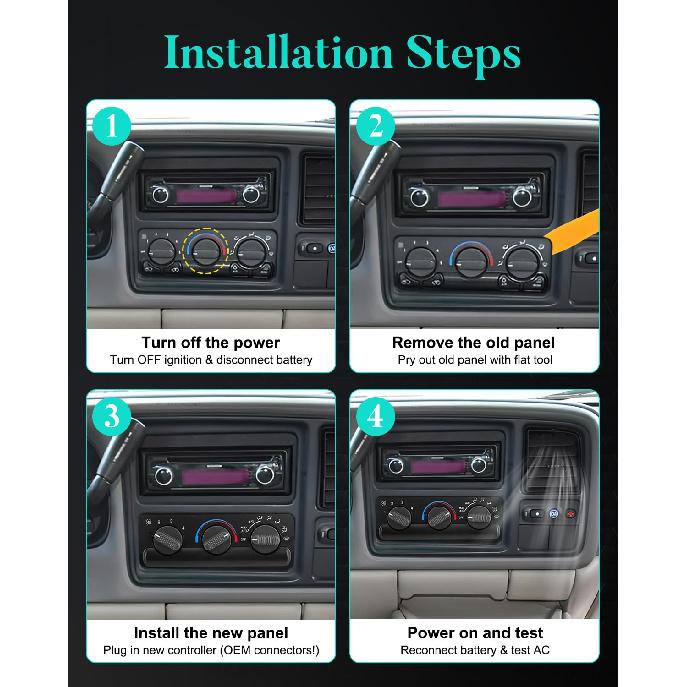 Installation Steps

1

Turn off the power
Turn OFF ignition & disconnect battery

2

Remove the old panel
Pry out old panel with flat tool

3

Install the new panel
Plug in new controller (OEM connectors!)

4

Power on and test
Reconnect battery & test AC