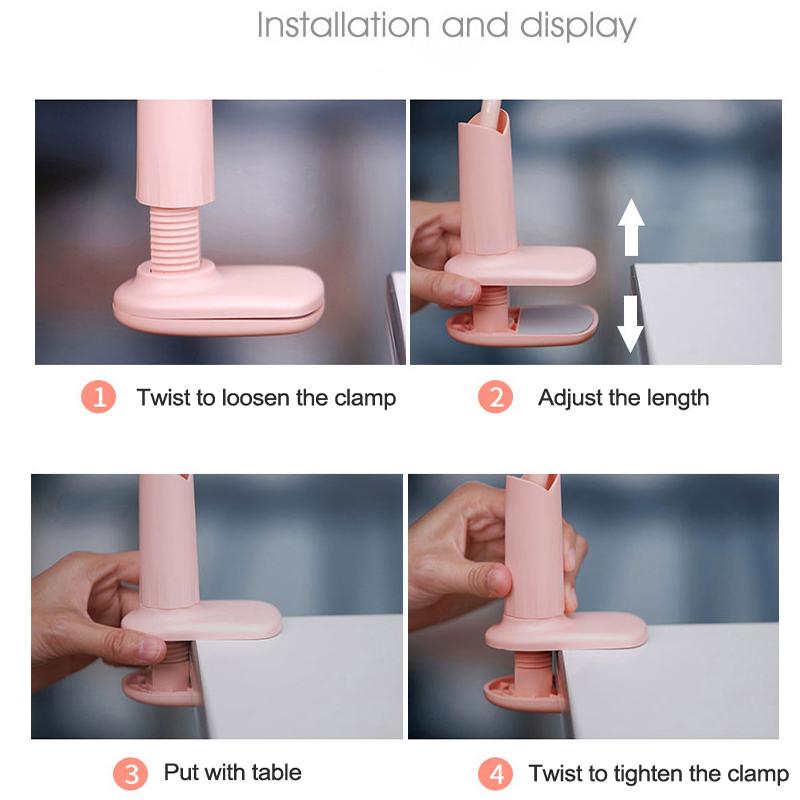 Installation and display

1 Twist to loosen the clamp

2 Adjust the length

3 Put with table

4 Twist to tighten the clamp