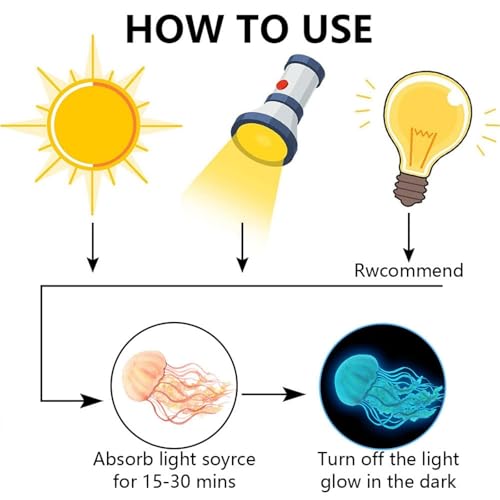 HOW TO USE

Rwcommend

Absorb light soyrce for 15-30 mins

Turn off the light glow in the dark