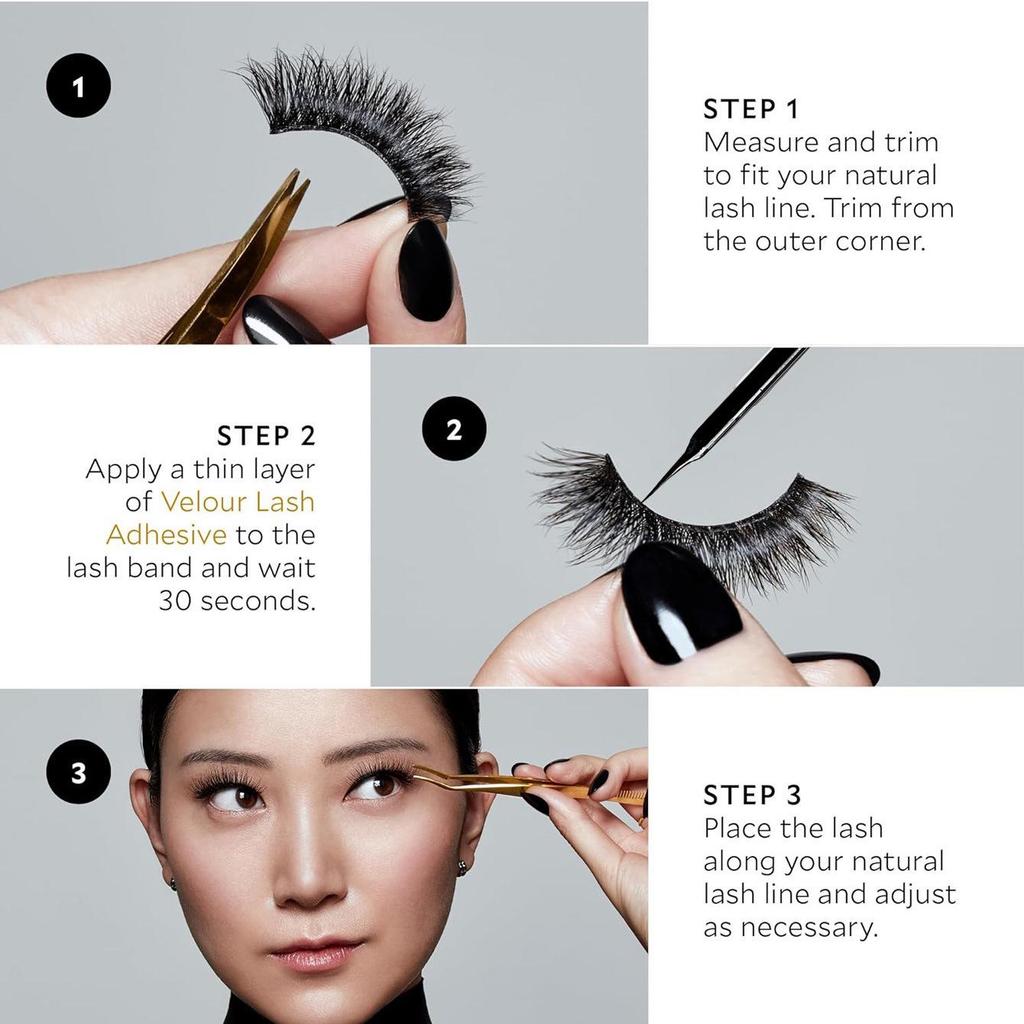 1

STEP 1
Measure and trim to fit your natural lash line. Trim from the outer corner.

STEP 2
Apply a thin layer of Velour Lash Adhesive to the lash band and wait 30 seconds.

2

3

STEP 3
Place the lash along your natural lash line and adjust as necessary.