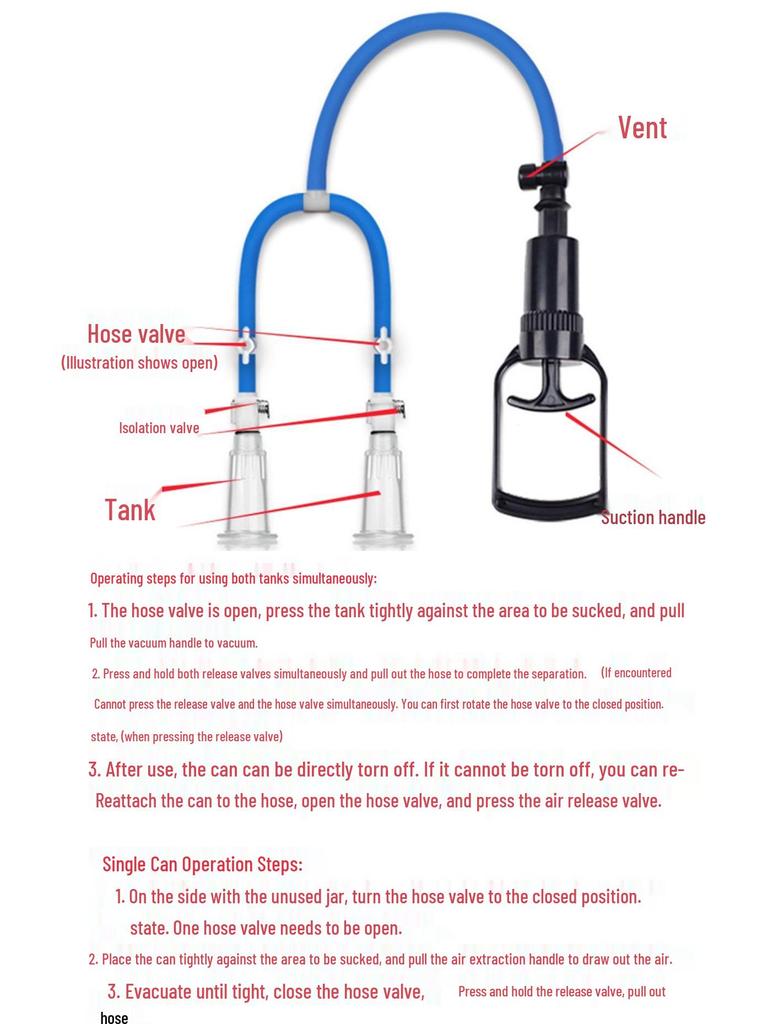 Vent

Hose valve
(Illustration shows open)

Isolation valve

Tank

Suction handle

Operating steps for using both tanks simultaneously:

1. The hose valve is open, press the tank tightly against the area to be sucked, and pull Pull the vacuum handle to vacuum.

2. Press and hold both release valves simultaneously and pull out the hose to complete the separation. (If encountered Cannot press the release valve and the hose valve simultaneously. You can first rotate the hose valve to the closed position. state, (when pressing the release valve)

3. After use, the can can be directly torn off. If it cannot be torn off, you can re- Reattach the can to the hose, open the hose valve, and press the air release valve.

Single Can Operation Steps:

1. On the side with the unused jar, turn the hose valve to the closed position. state. One hose valve needs to be open.

2. Place the can tightly against the area to be sucked, and pull the air extraction handle to draw out the air.

3. Evacuate until tight, close the hose valve, Press and hold the release valve, pull out hose