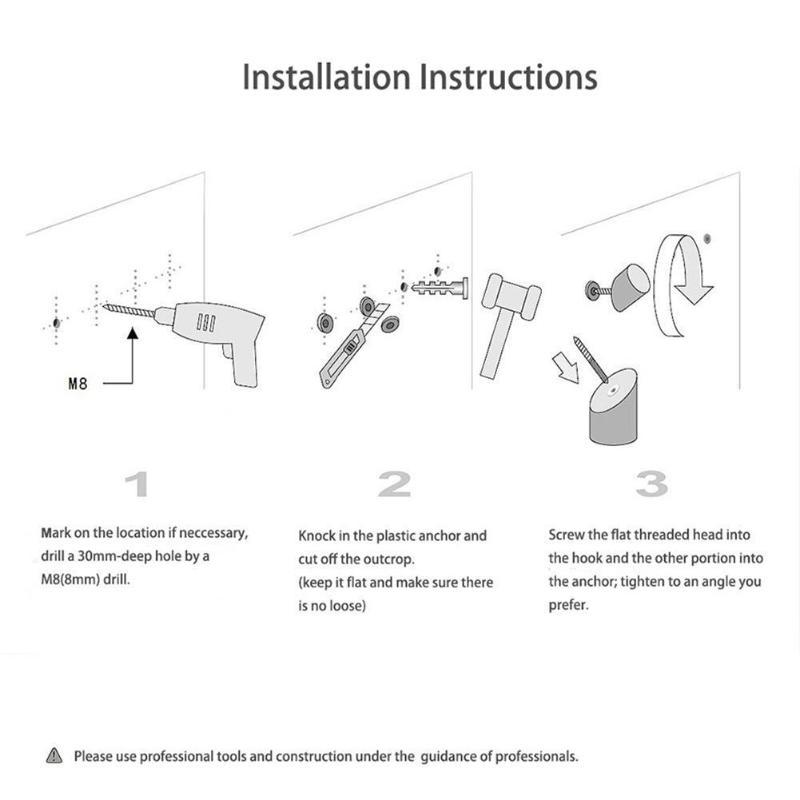 Installation Instructions

M8

1

Mark on the location if neccessary, drill a 30mm-deep hole by a M8(8mm) drill.

2

Knock in the plastic anchor and cut off the outcrop.
(keep it flat and make sure there is no loose)

3

Screw the flat threaded head into the hook and the other portion into the anchor; tighten to an angle you prefer.

Please use professional tools and construction under the guidance of professionals.