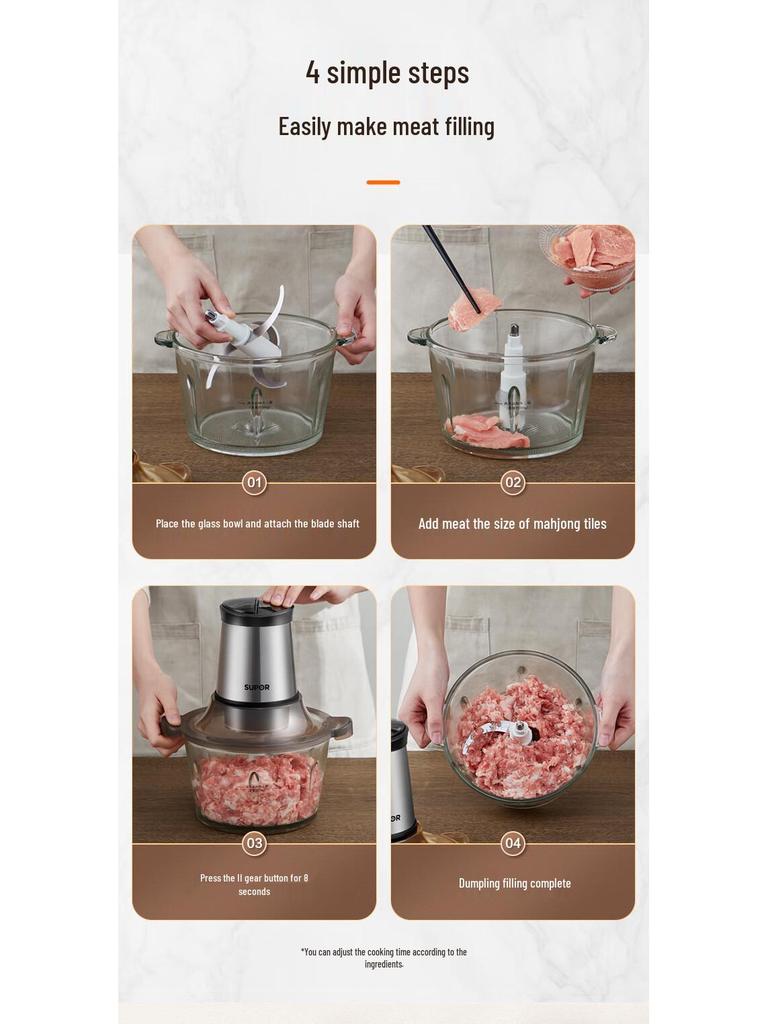 4 simple steps

Easily make meat filling

01

Place the glass bowl and attach the blade shaft

02

Add meat the size of mahjong tiles

SUPOR

03

Press the II gear button for 8 seconds

04

Dumpling filling complete

*You can adjust the cooking time according to the ingredients.