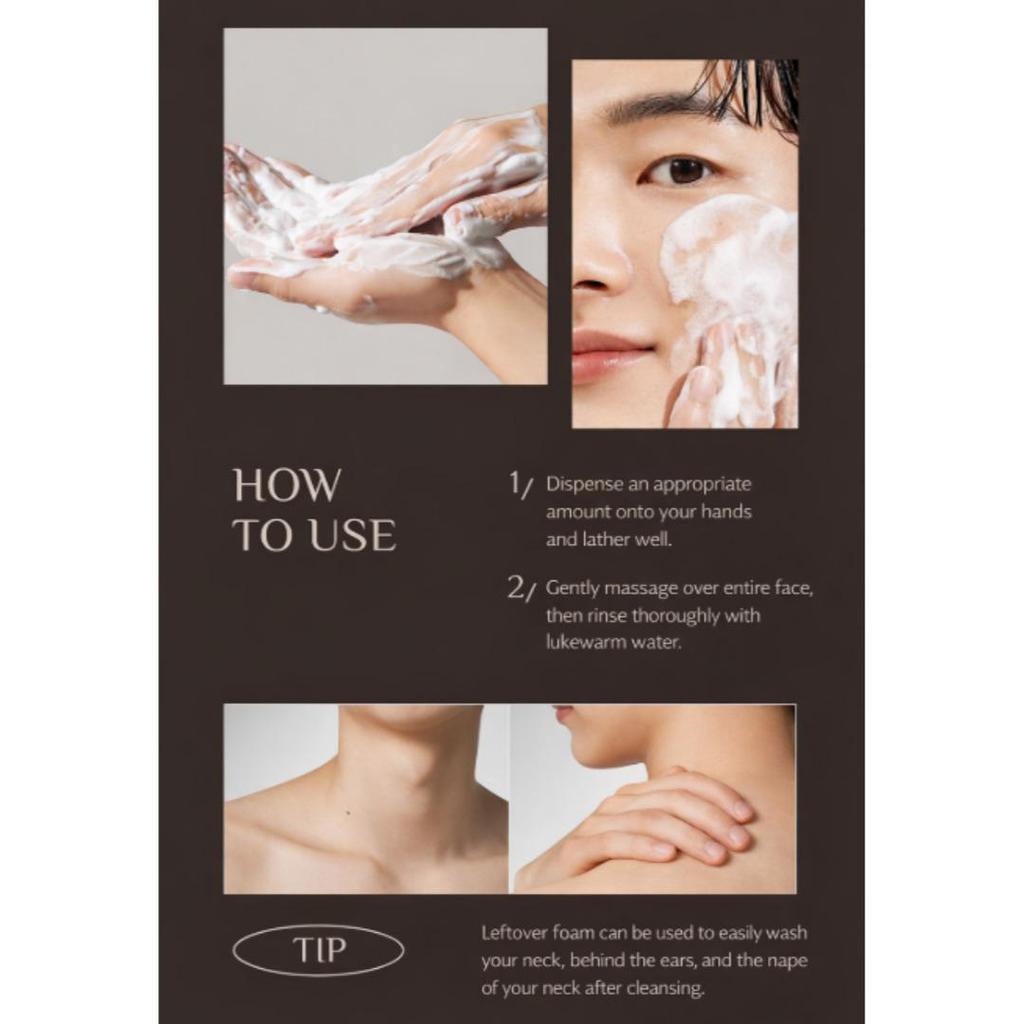 HOW TO USE

1/ Dispense an appropriate amount onto your hands and lather well.

2/ Gently massage over entire face, then rinse thoroughly with lukewarm water.

TIP

Leftover foam can be used to easily wash your neck, behind the ears, and the nape of your neck after cleansing.