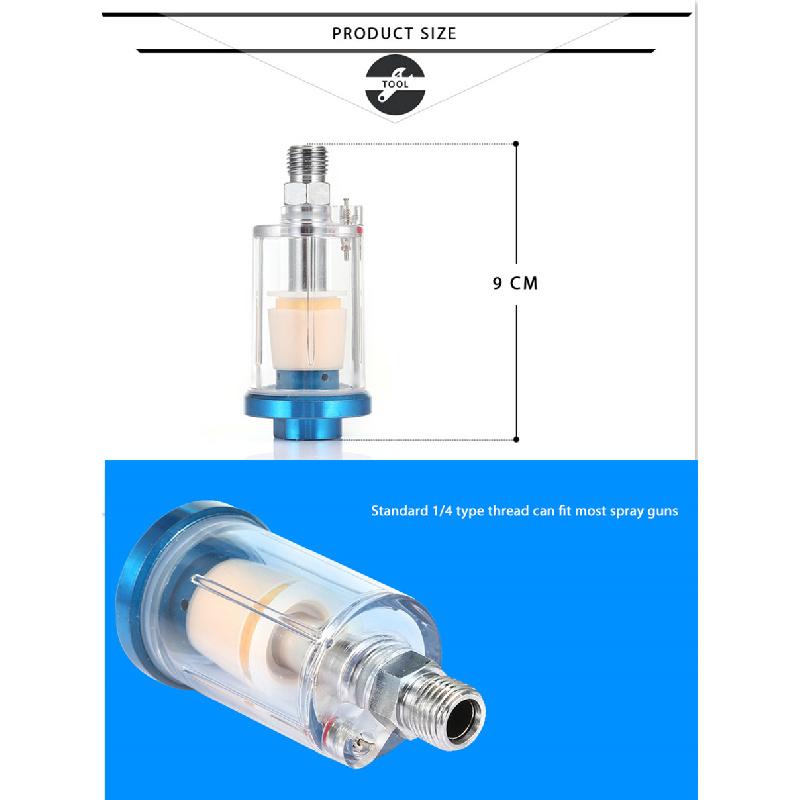 PRODUCT SIZE

TOOL

9 CM

Standard 1/4 type thread can fit most spray guns