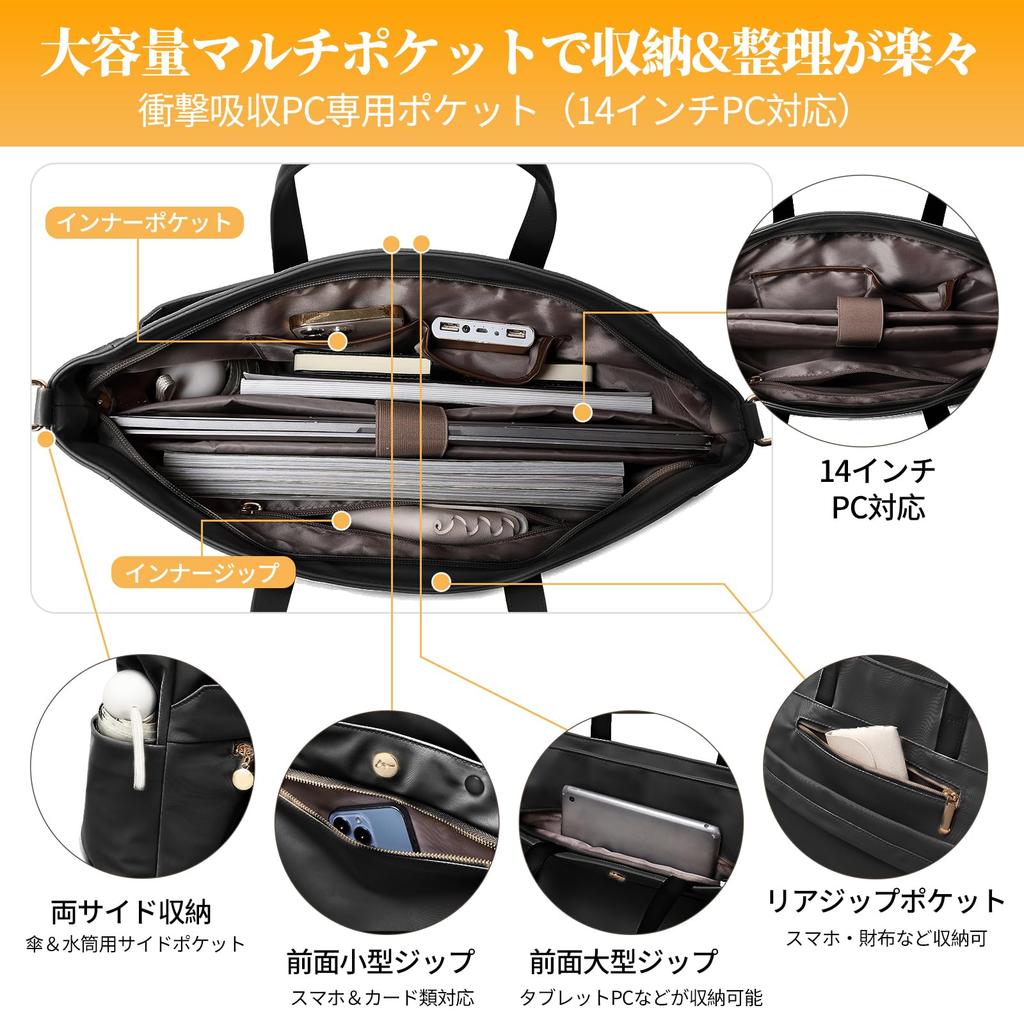 大容量マルチポケットで収納&整理が楽々
衝撃吸収PC専用ポケット（14インチPC対応）

インナーポケット

14インチ
PC対応

インナージップ

両サイド収納
傘＆水筒用サイドポケット

前面小型ジップ
スマホ＆カード類対応

前面大型ジップ
タブレットPCなどが収納可能

リアジップポケット
スマホ・財布など収納可